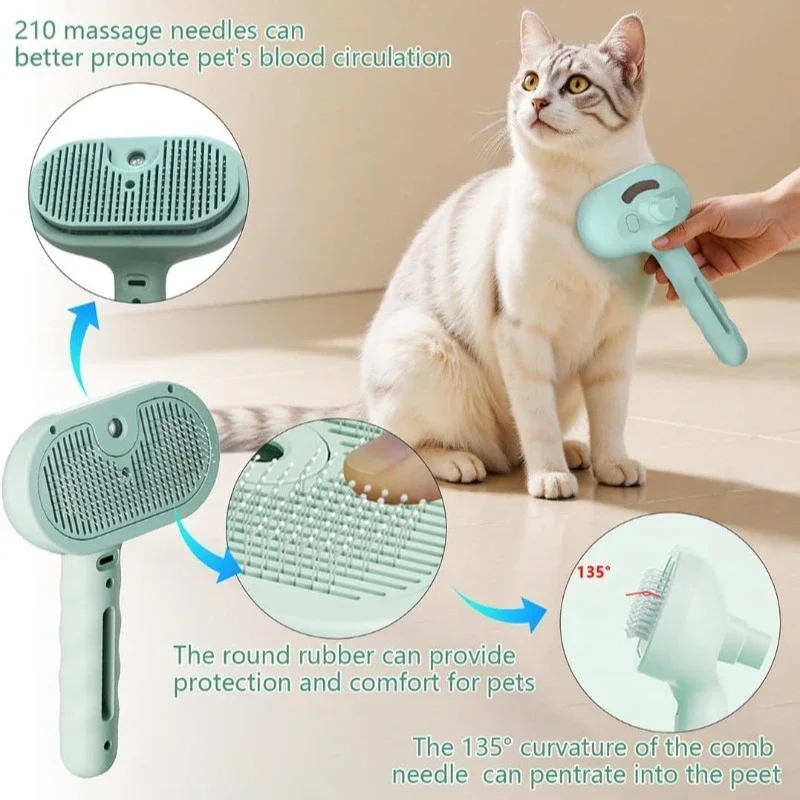 210 massage needles can better promote pet's blood circulation

135°

The round rubber can provide protection and comfort for pets

The 135° curvature of the comb needle can pentrate into the peet