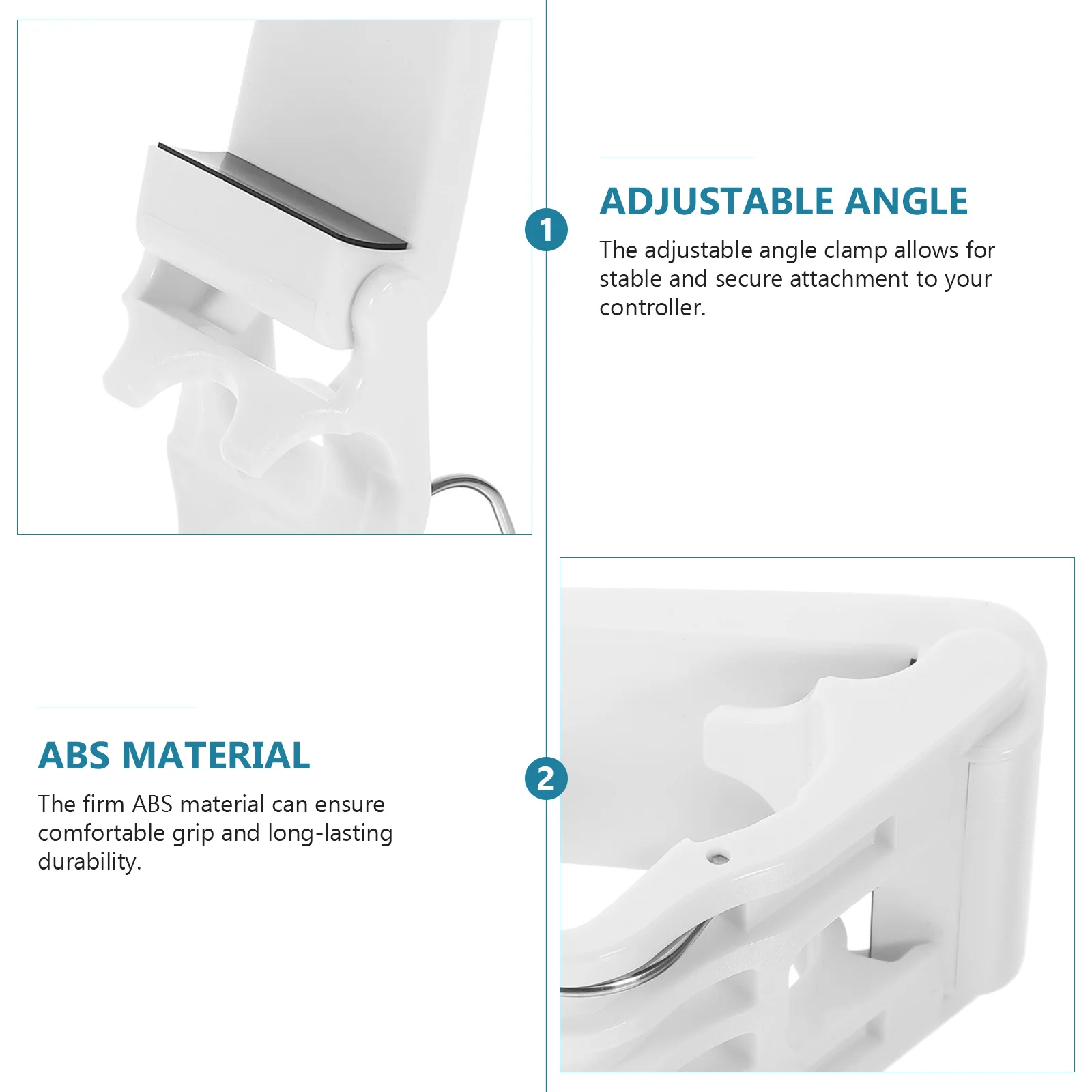 1

ADJUSTABLE ANGLE

The adjustable angle clamp allows for stable and secure attachment to your controller.

ABS MATERIAL

The firm ABS material can ensure comfortable grip and long-lasting durability.

2