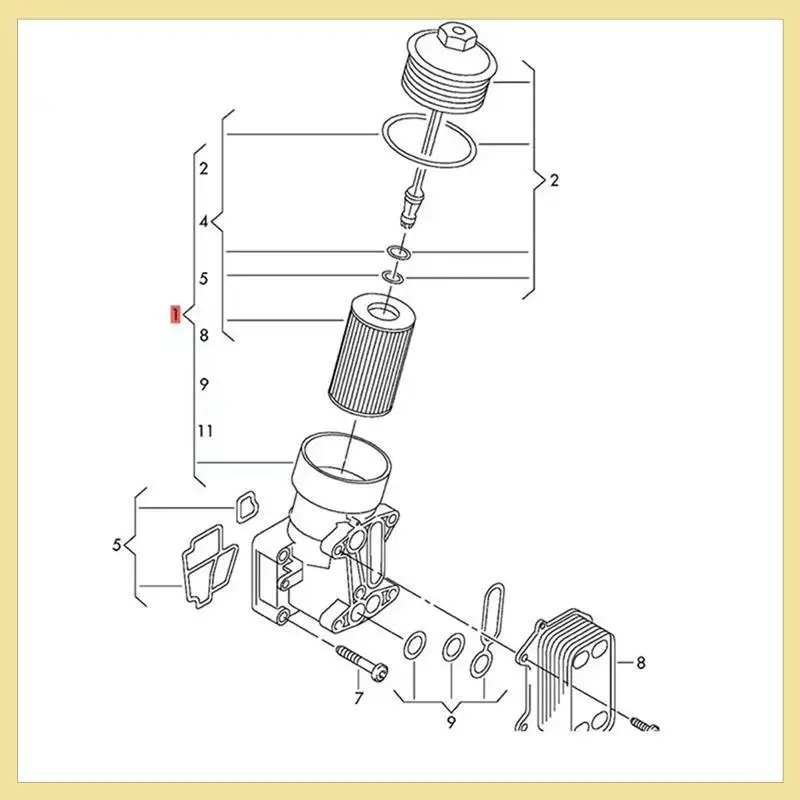 2
4
5
1
8
9
11
2
5
7
9
8