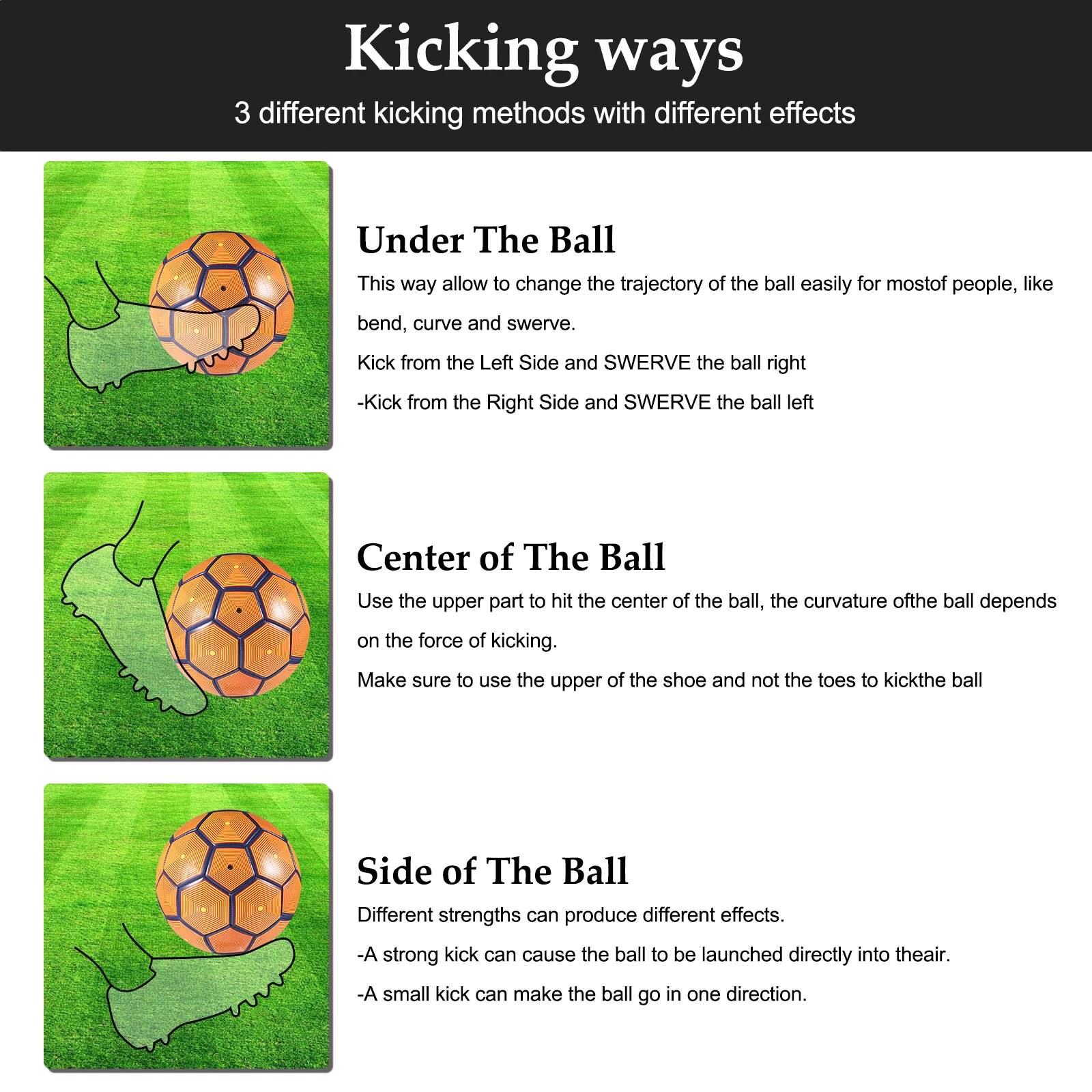 Kicking ways
3 different kicking methods with different effects

Under The Ball
This way allow to change the trajectory of the ball easily for mostof people, like bend, curve and swerve.
Kick from the Left Side and SWERVE the ball right
-Kick from the Right Side and SWERVE the ball left

Center of The Ball
Use the upper part to hit the center of the ball, the curvature ofthe ball depends on the force of kicking.
Make sure to use the upper of the shoe and not the toes to kickthe ball

Side of The Ball
Different strengths can produce different effects.
-A strong kick can cause the ball to be launched directly into theair.
-A small kick can make the ball go in one direction.