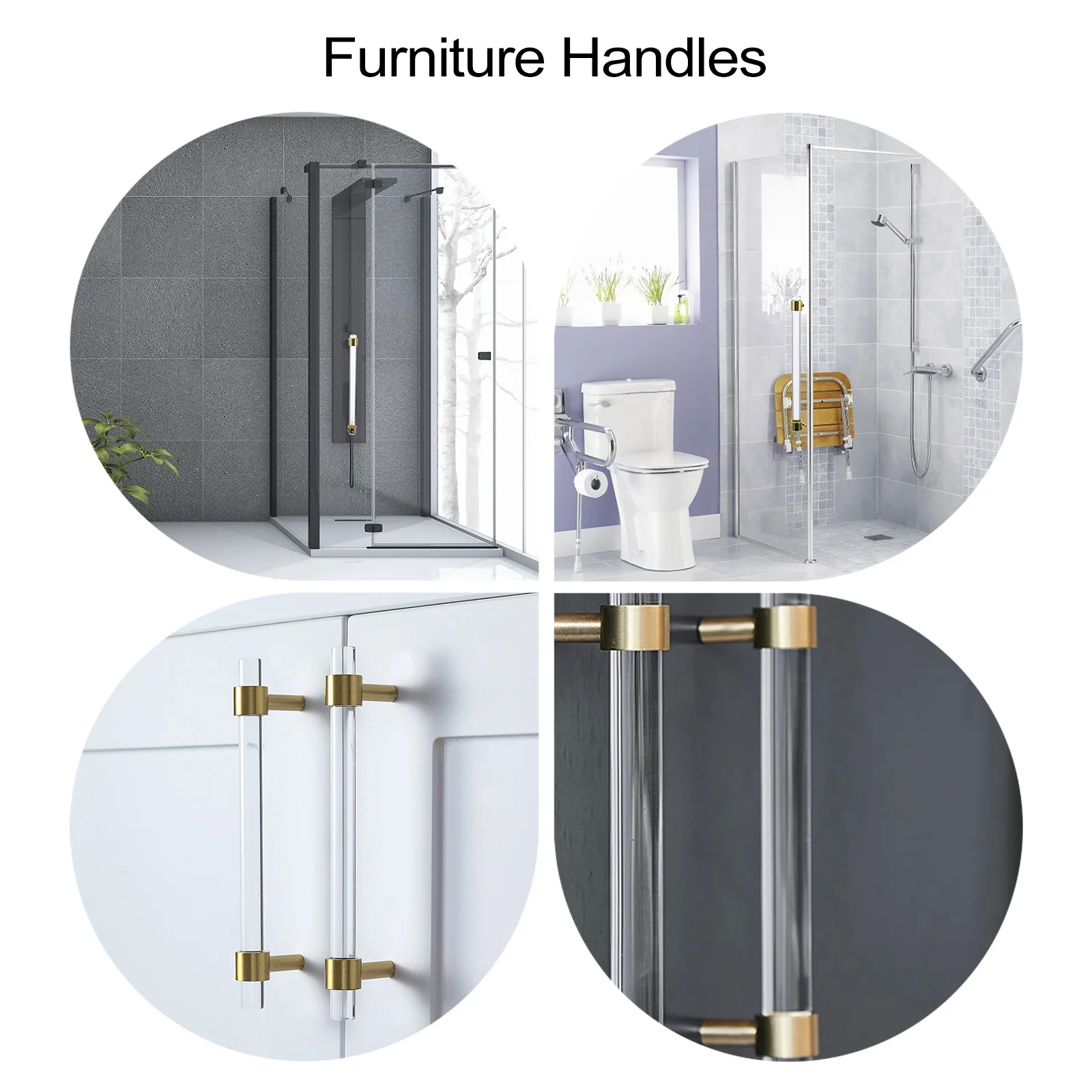 Furniture Handles