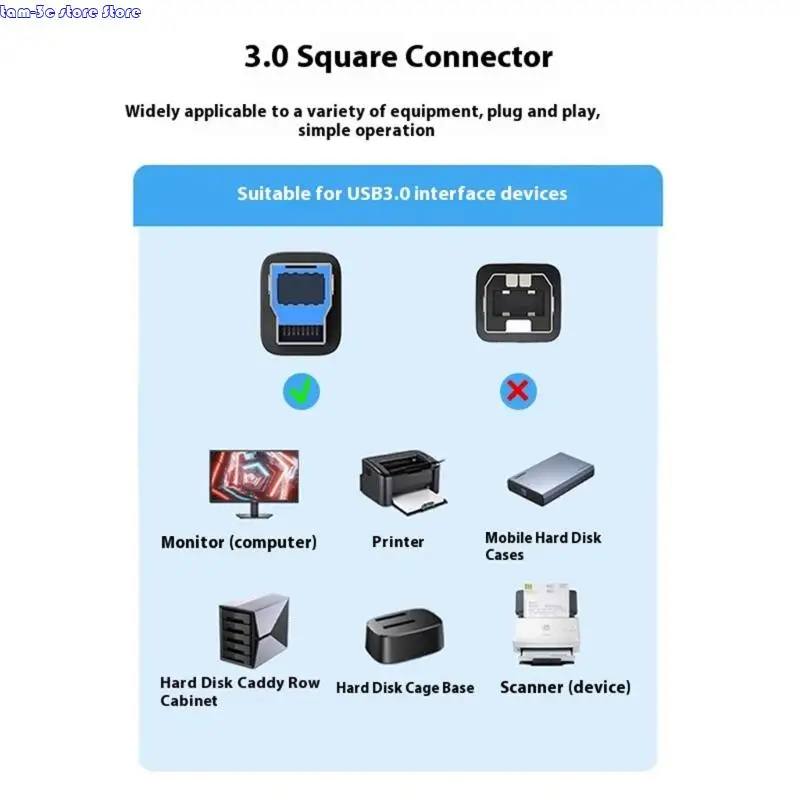 tam-3c store Store

3.0 Square Connector

Widely applicable to a variety of equipment, plug and play, simple operation

Suitable for USB3.0 interface devices

Monitor (computer)

Printer

Mobile Hard Disk Cases

Hard Disk Caddy Row Cabinet

Hard Disk Cage Base

Scanner (device)