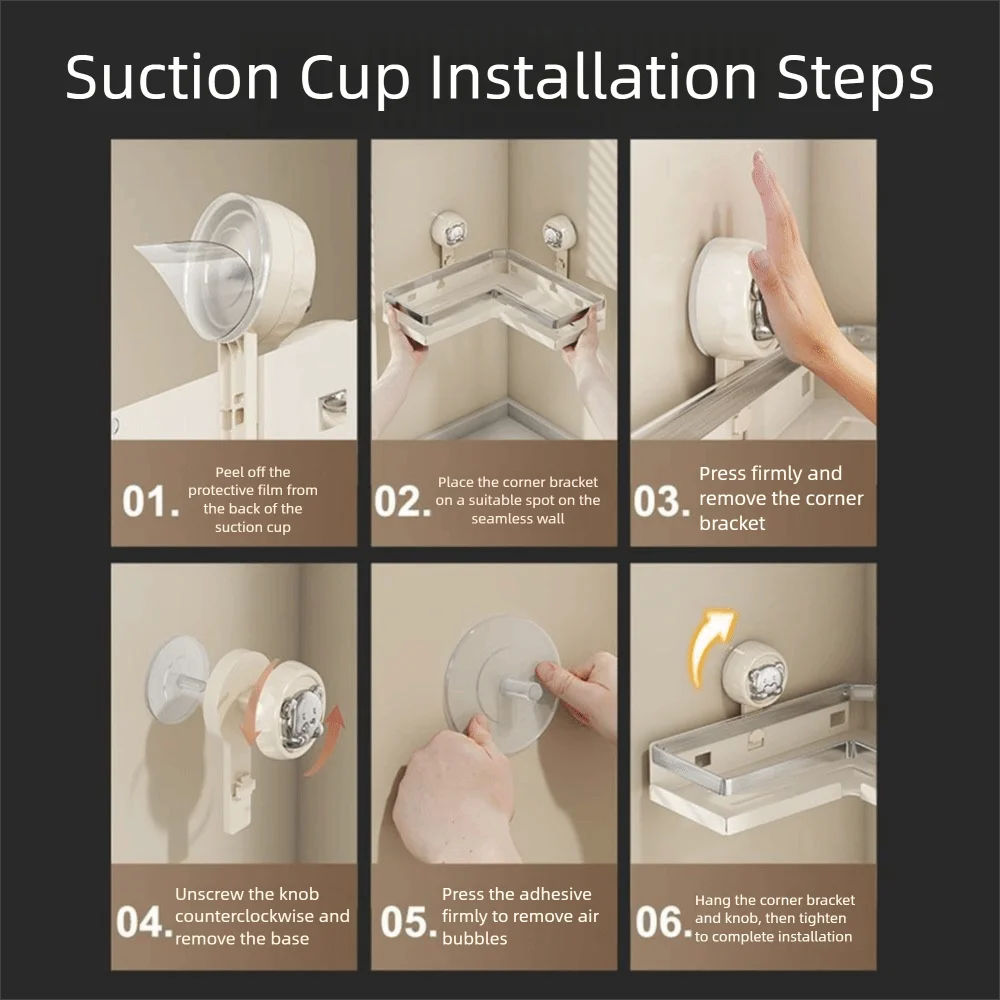 Suction Cup Installation Steps

01. Peel off the protective film from the back of the suction cup

02. Place the corner bracket on a suitable spot on the seamless wall

03. Press firmly and remove the corner bracket

04. Unscrew the knob counterclockwise and remove the base

05. Press the adhesive firmly to remove air bubbles

06. Hang the corner bracket and knob, then tighten to complete installation