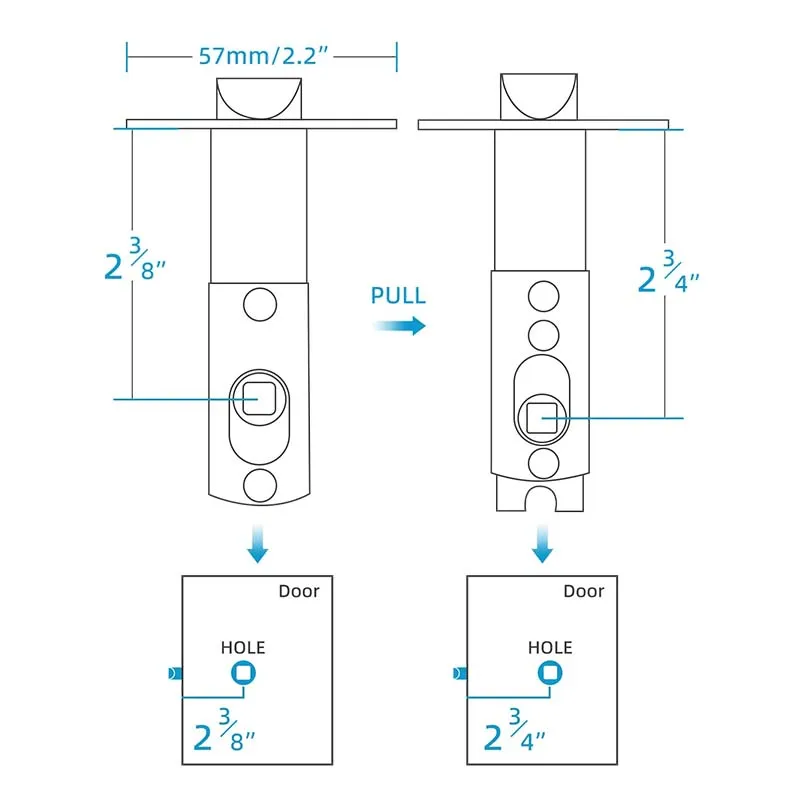 57mm/2.2"

$2\frac{3}{8}$"

PULL

$2\frac{3}{4}$"

Door

HOLE

$2\frac{3}{8}$"

Door

HOLE

$2\frac{3}{4}$"