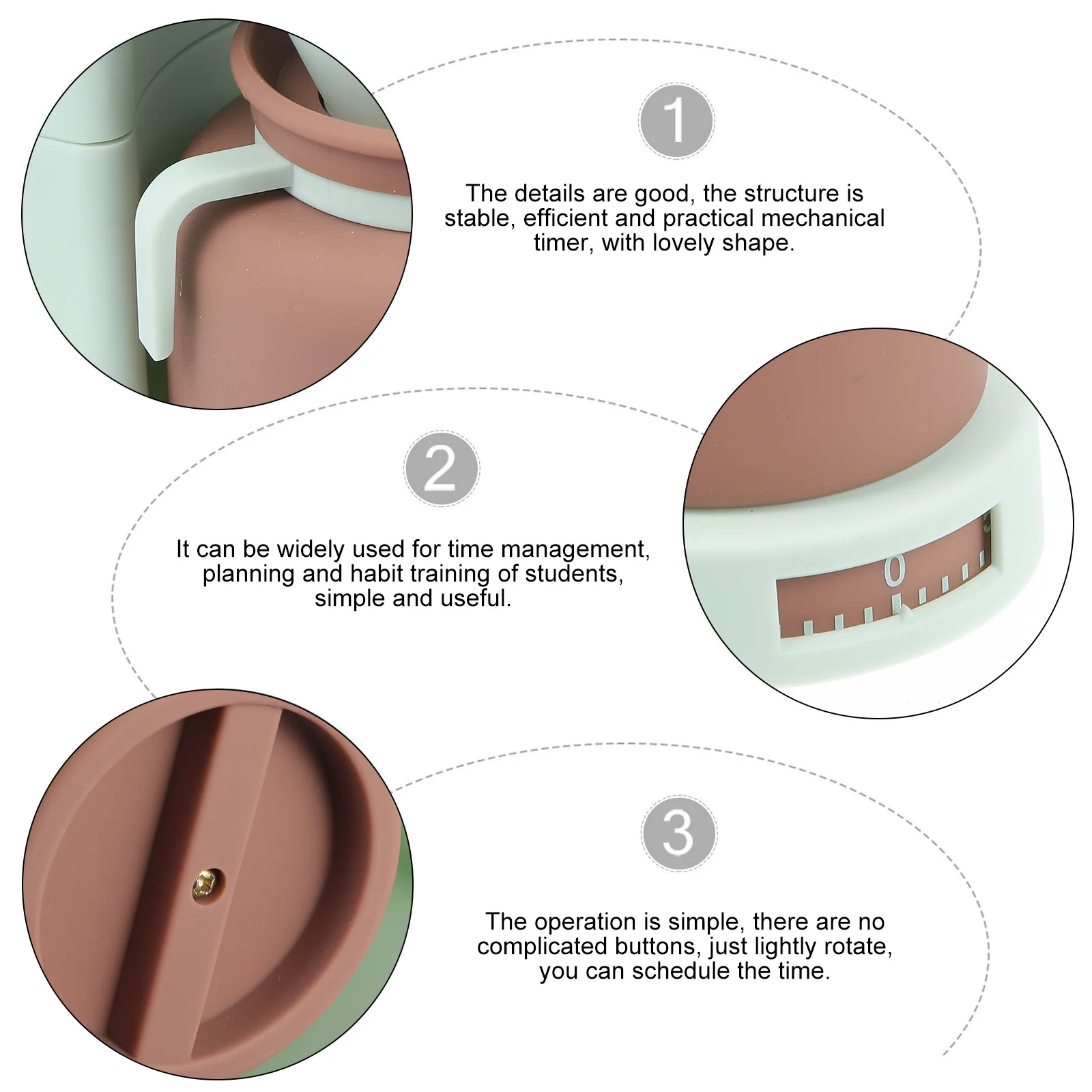 1

The details are good, the structure is stable, efficient and practical mechanical timer, with lovely shape.

2

It can be widely used for time management, planning and habit training of students, simple and useful.

0

3

The operation is simple, there are no complicated buttons, just lightly rotate, you can schedule the time.