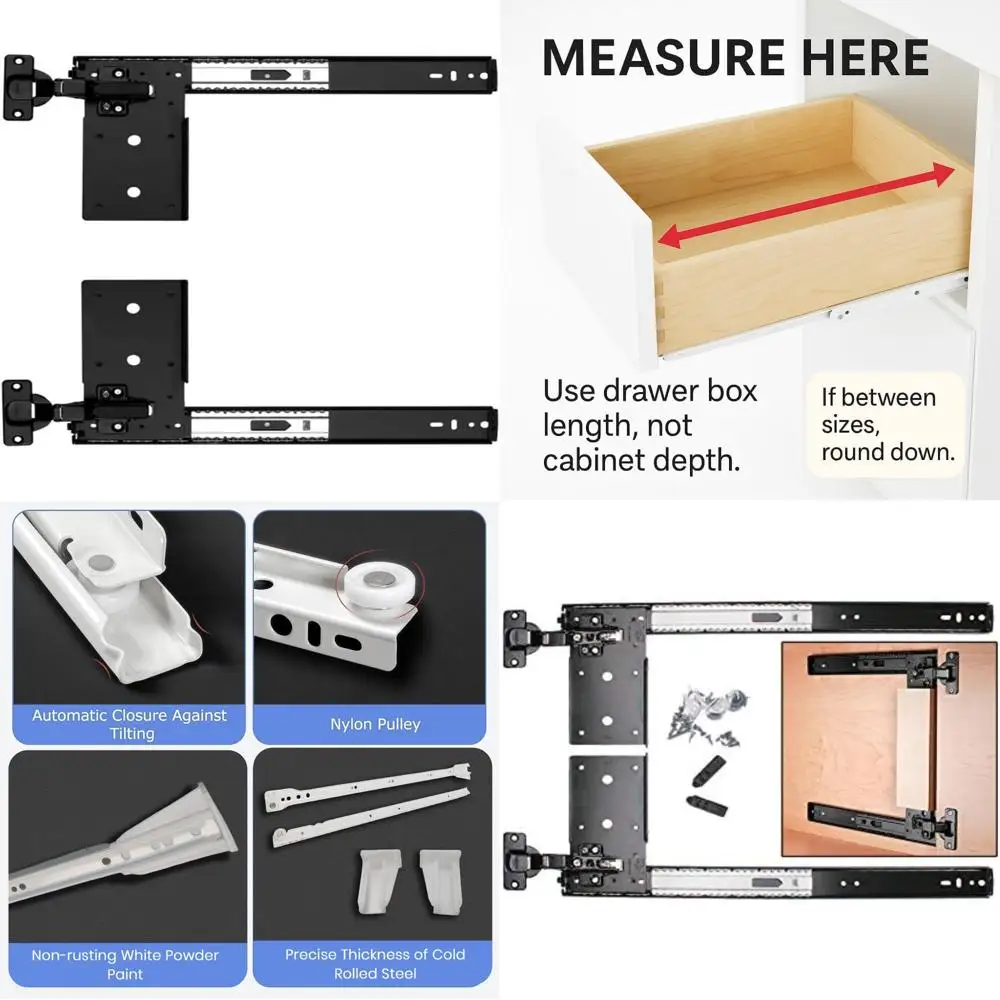 MEASURE HERE

Use drawer box length, not cabinet depth.

If between sizes, round down.

Automatic Closure Against Tilting

Nylon Pulley

Non-rusting White Powder Paint

Precise Thickness of Cold Rolled Steel