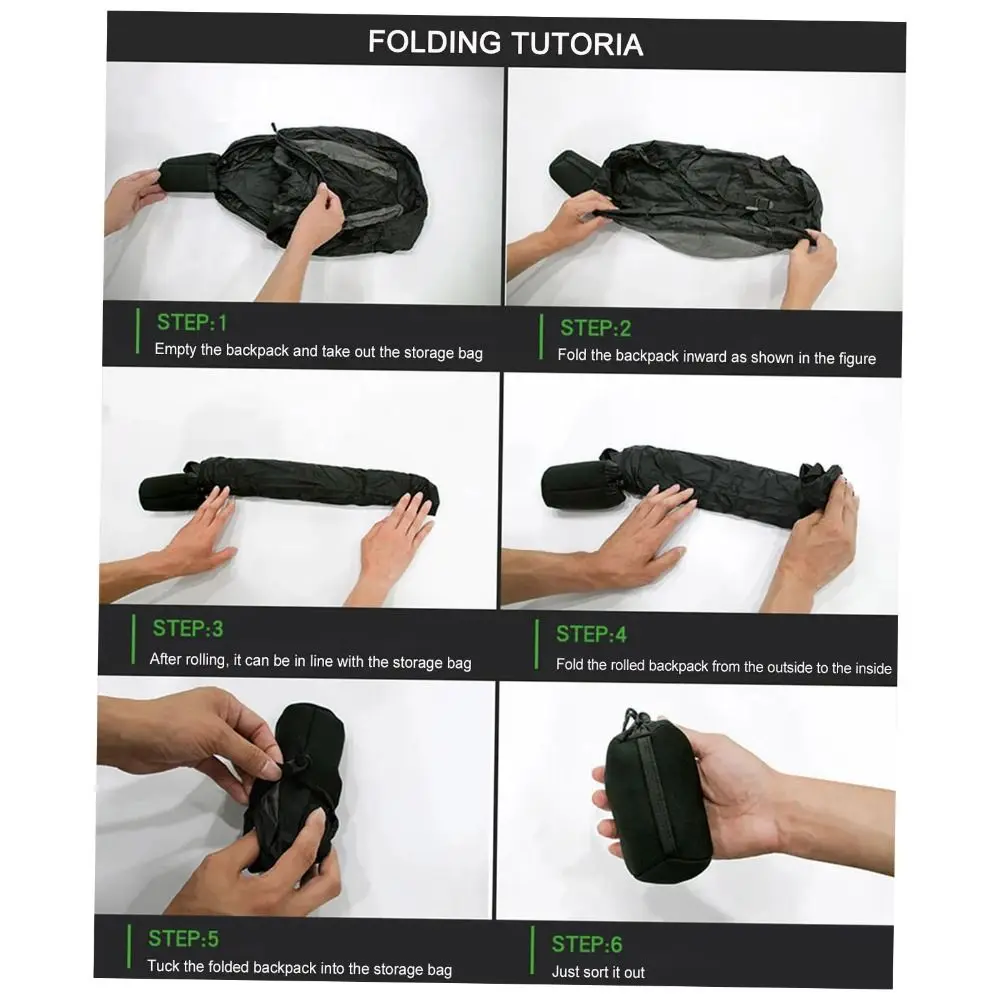 FOLDING TUTORIA

STEP:1
Empty the backpack and take out the storage bag

STEP:2
Fold the backpack inward as shown in the figure

STEP:3
After rolling, it can be in line with the storage bag

STEP:4
Fold the rolled backpack from the outside to the inside

STEP:5
Tuck the folded backpack into the storage bag

STEP:6
Just sort it out