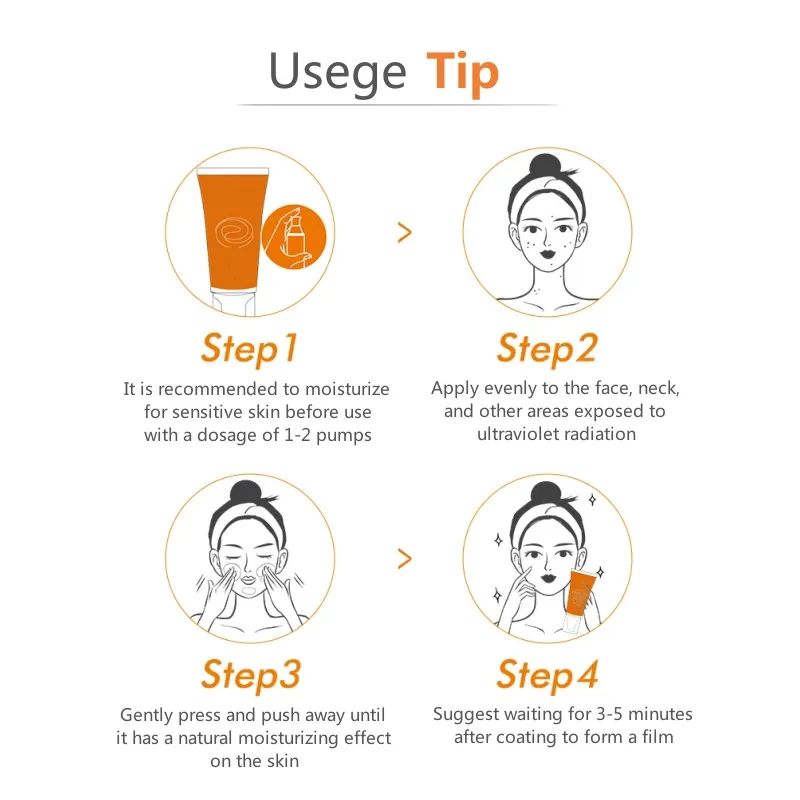 Usege Tip

Step1
It is recommended to moisturize for sensitive skin before use with a dosage of 1-2 pumps

>

Step2
Apply evenly to the face, neck, and other areas exposed to ultraviolet radiation

Step3
Gently press and push away until it has a natural moisturizing effect on the skin

>

Step4
Suggest waiting for 3-5 minutes after coating to form a film