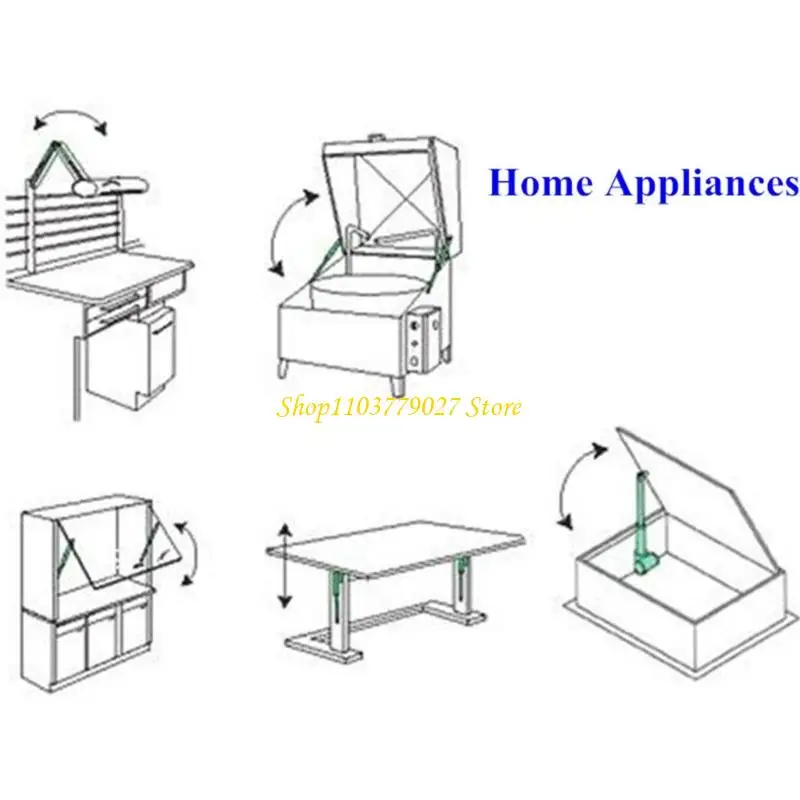 Home Appliances

Shop1103779027 Store