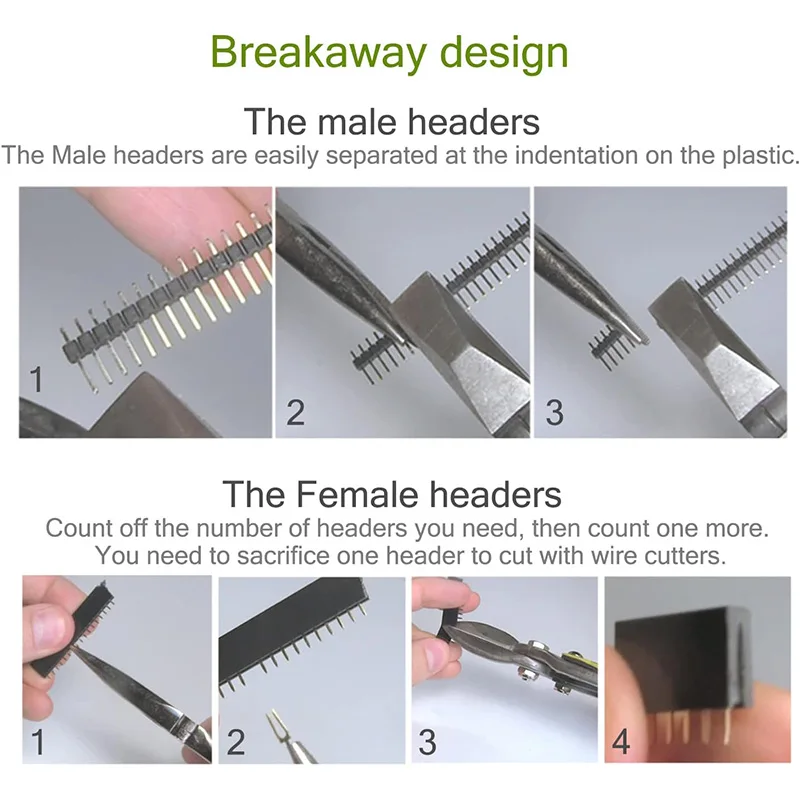 Breakaway design

The male headers
The Male headers are easily separated at the indentation on the plastic.

1

2

3

The Female headers
Count off the number of headers you need, then count one more. You need to sacrifice one header to cut with wire cutters.

1

2

3

4