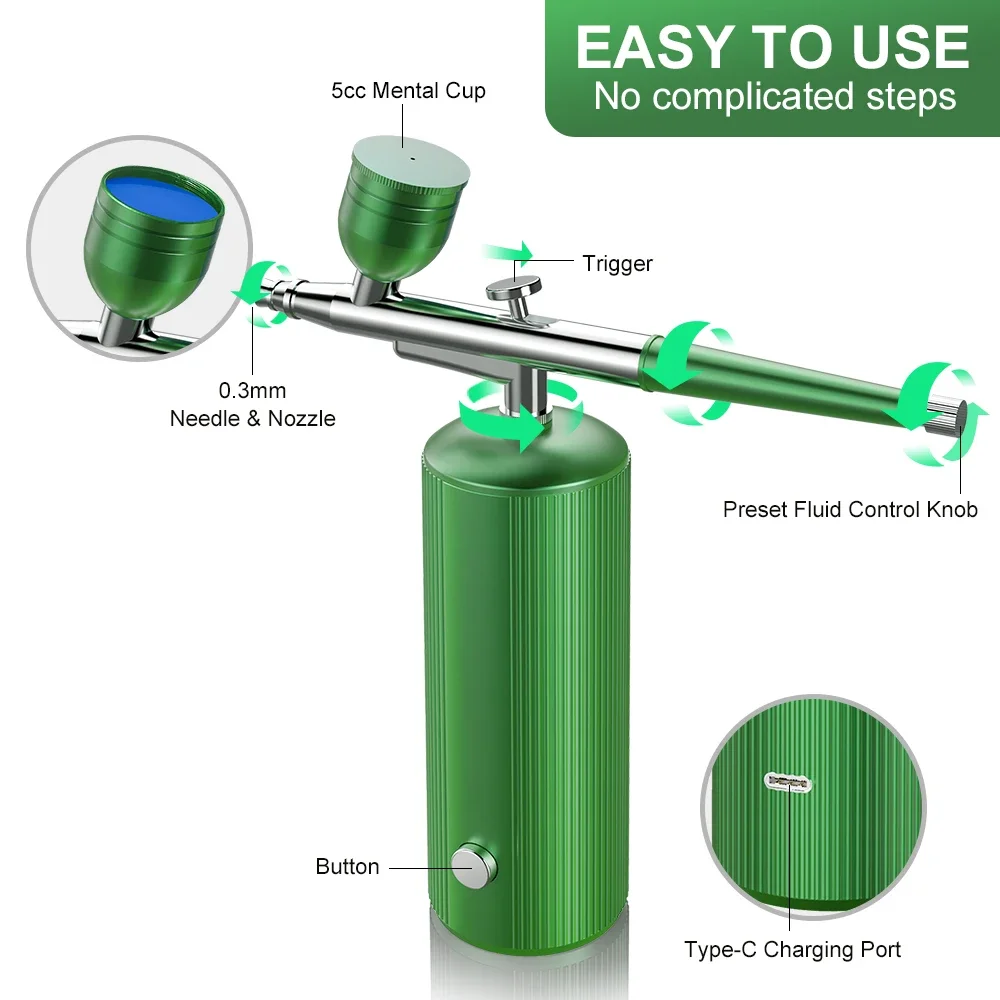 EASY TO USE
No complicated steps

5cc Mental Cup

Trigger

0.3mm
Needle & Nozzle

Preset Fluid Control Knob

Button

Type-C Charging Port