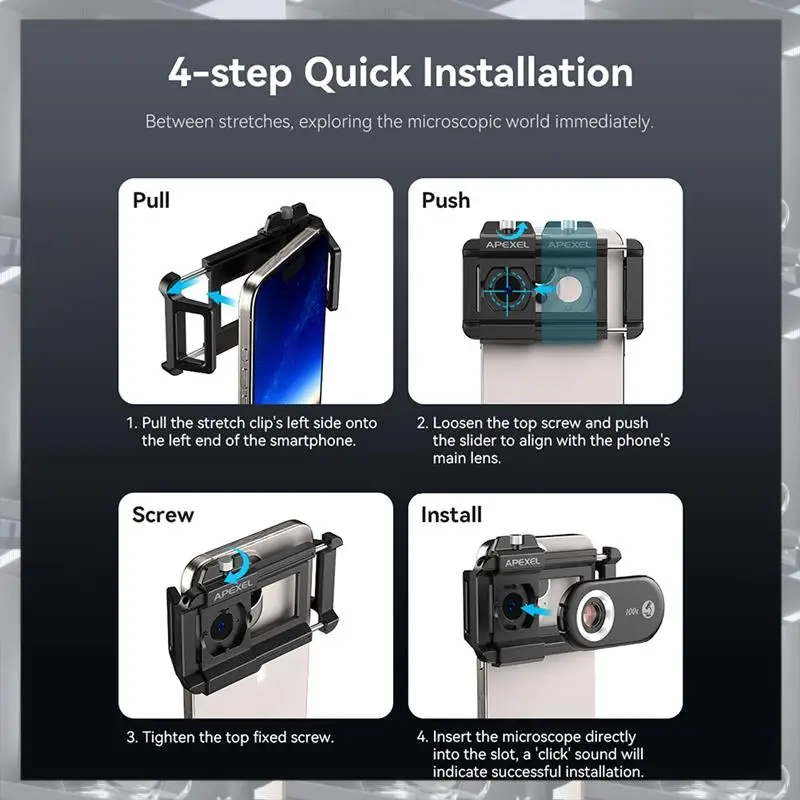 4-step Quick Installation

Between stretches, exploring the microscopic world immediately.

Pull

1. Pull the stretch clip's left side onto the left end of the smartphone.

Push

APEXEL APEXEL

2. Loosen the top screw and push the slider to align with the phone's main lens.

Screw

APEXEL

3. Tighten the top fixed screw.

Install

APEXEL

100x

4. Insert the microscope directly into the slot, a 'click' sound will indicate successful installation.