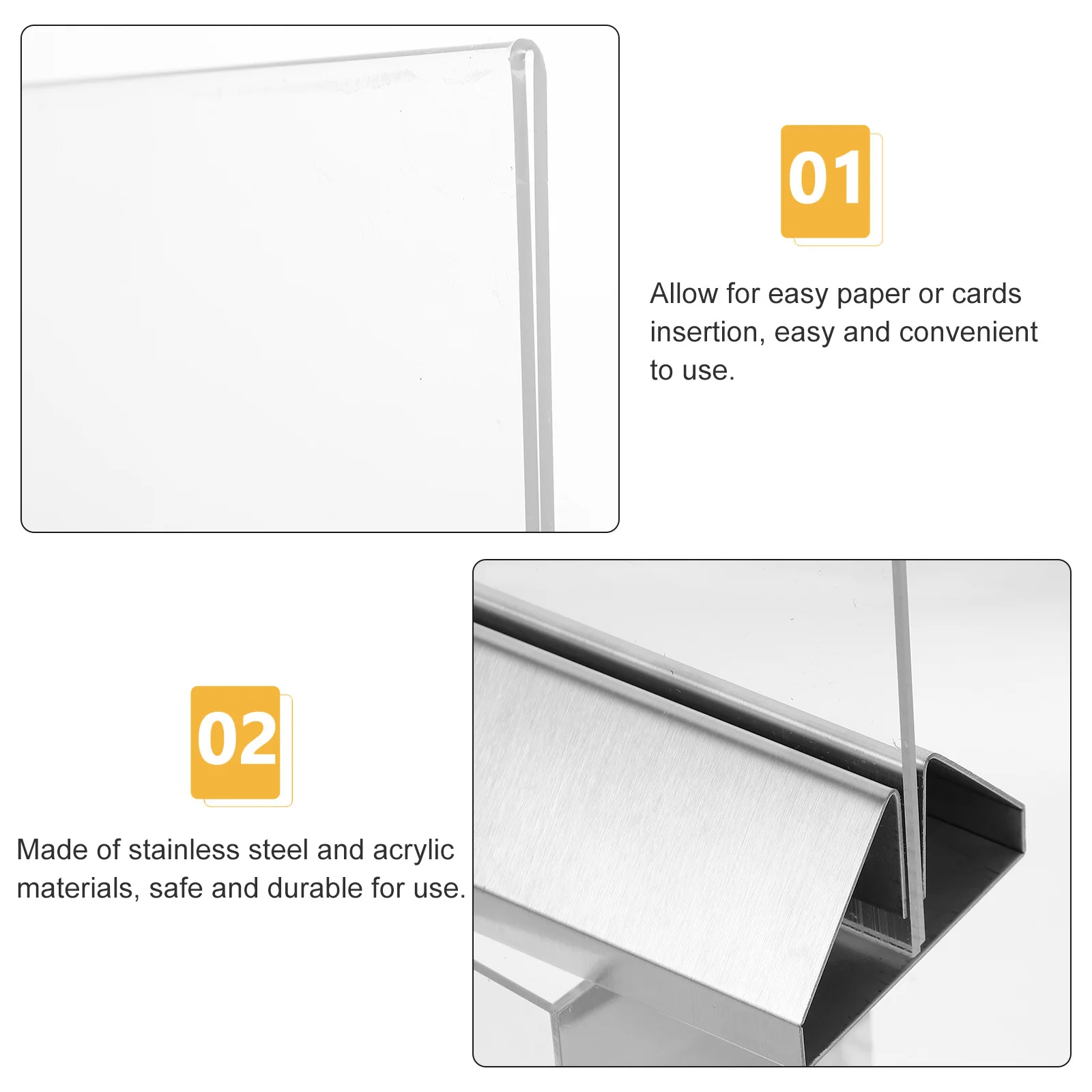 01

Allow for easy paper or cards insertion, easy and convenient to use.

02

Made of stainless steel and acrylic materials, safe and durable for use.