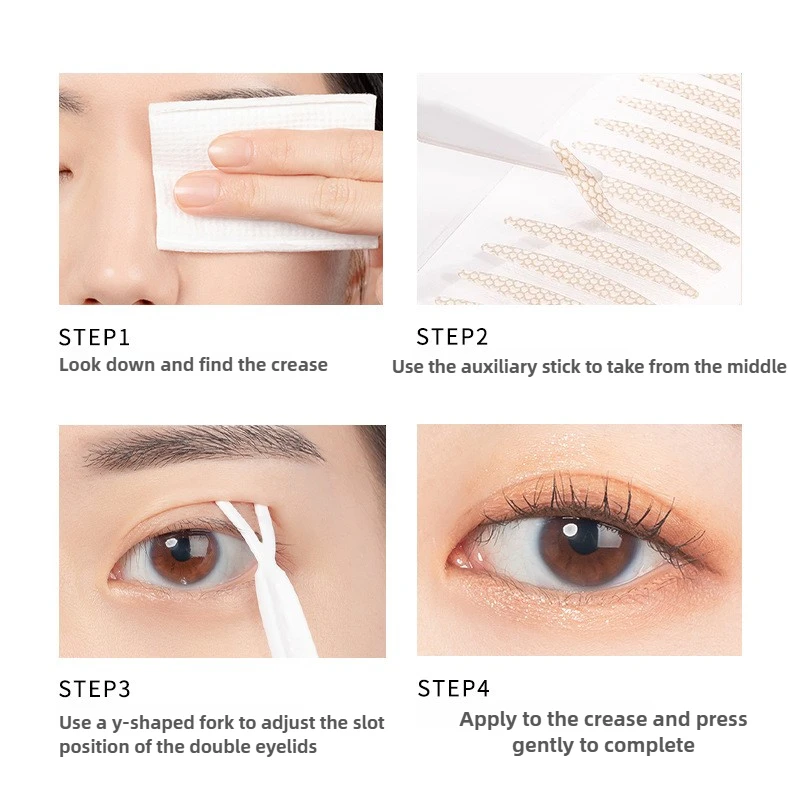 STEP1
Look down and find the crease

STEP2
Use the auxiliary stick to take from the middle

STEP3
Use a y-shaped fork to adjust the slot position of the double eyelids

STEP4
Apply to the crease and press gently to complete