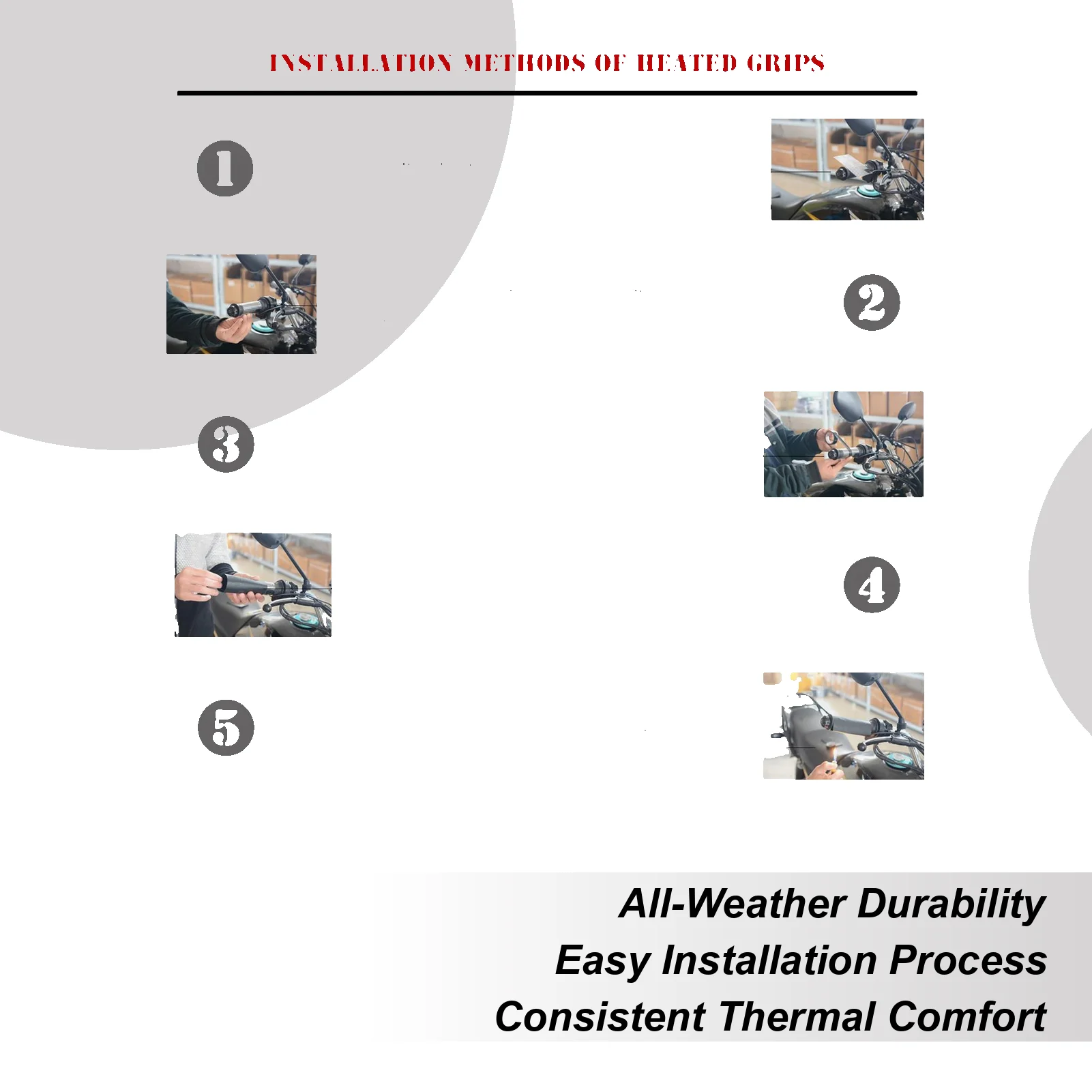 INSTALLATION METHODS OF HEATED GRIPS

1

2

3

4

5

All-Weather Durability
Easy Installation Process
Consistent Thermal Comfort