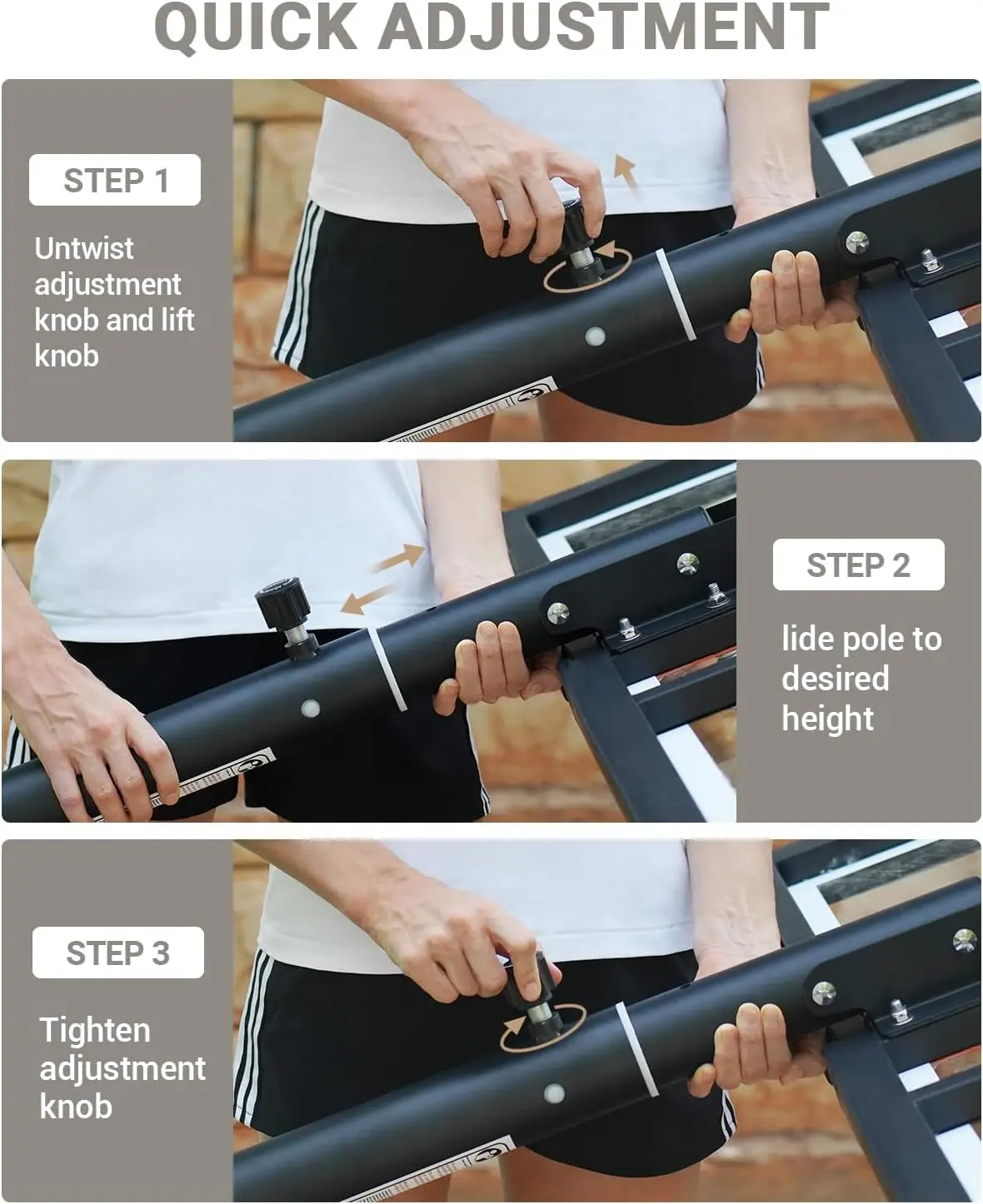 QUICK ADJUSTMENT

STEP 1

Untwist adjustment knob and lift knob

STEP 2

lide pole to desired height

STEP 3

Tighten adjustment knob