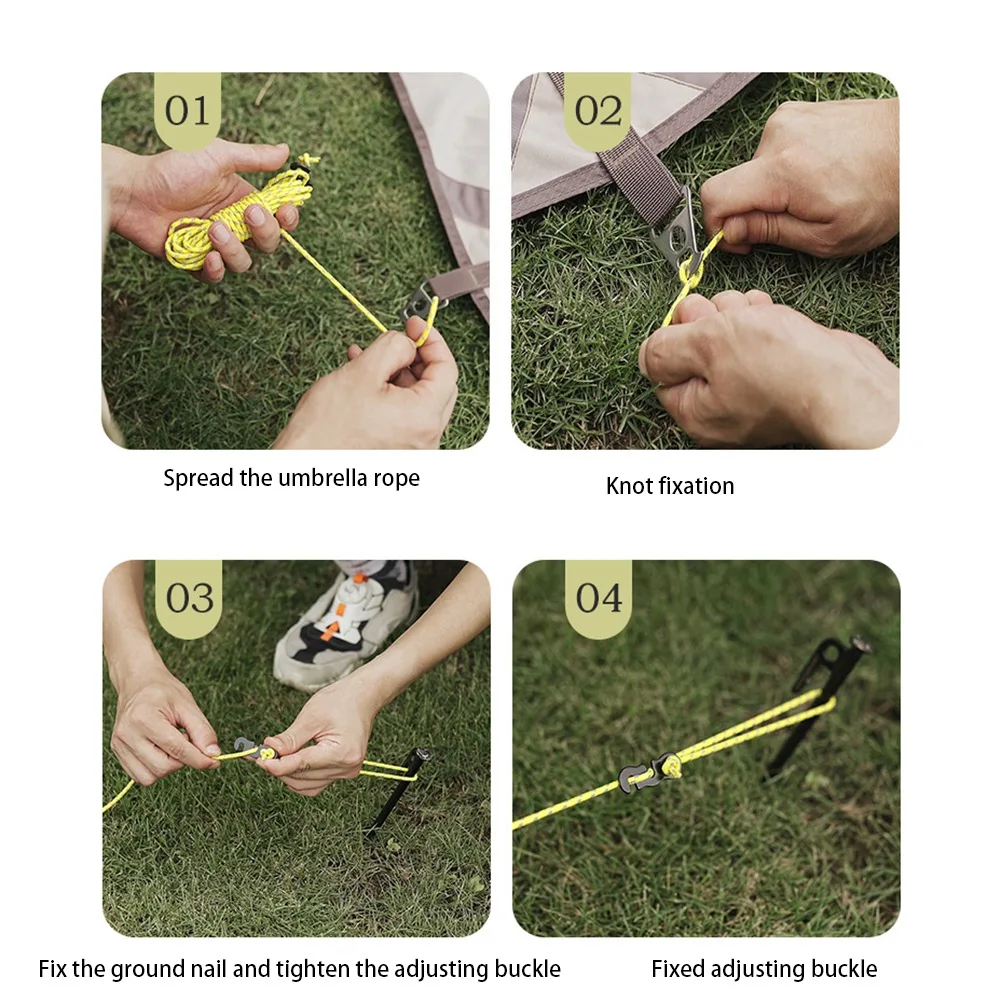 01

Spread the umbrella rope

02

Knot fixation

03

Fix the ground nail and tighten the adjusting buckle

04

Fixed adjusting buckle