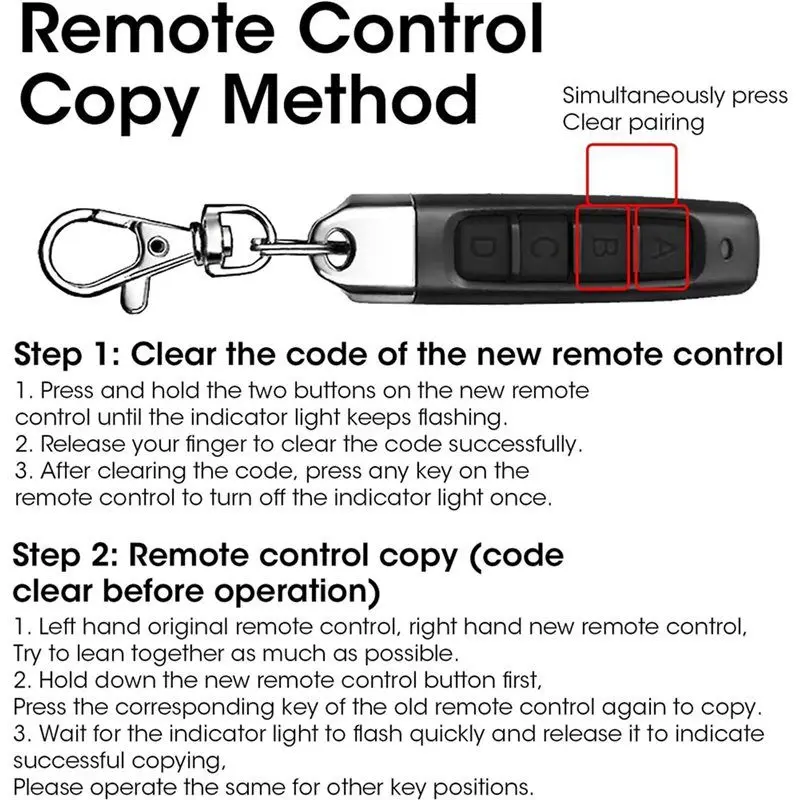 Remote Control Copy Method

Simultaneously press
Clear pairing

D C B A

Step 1: Clear the code of the new remote control

1. Press and hold the two buttons on the new remote control until the indicator light keeps flashing.
2. Release your finger to clear the code successfully.
3. After clearing the code, press any key on the remote control to turn off the indicator light once.

Step 2: Remote control copy (code clear before operation)

1. Left hand original remote control, right hand new remote control,
Try to lean together as much as possible.
2. Hold down the new remote control button first,
Press the corresponding key of the old remote control again to copy.
3. Wait for the indicator light to flash quickly and release it to indicate successful copying,
Please operate the same for other key positions.