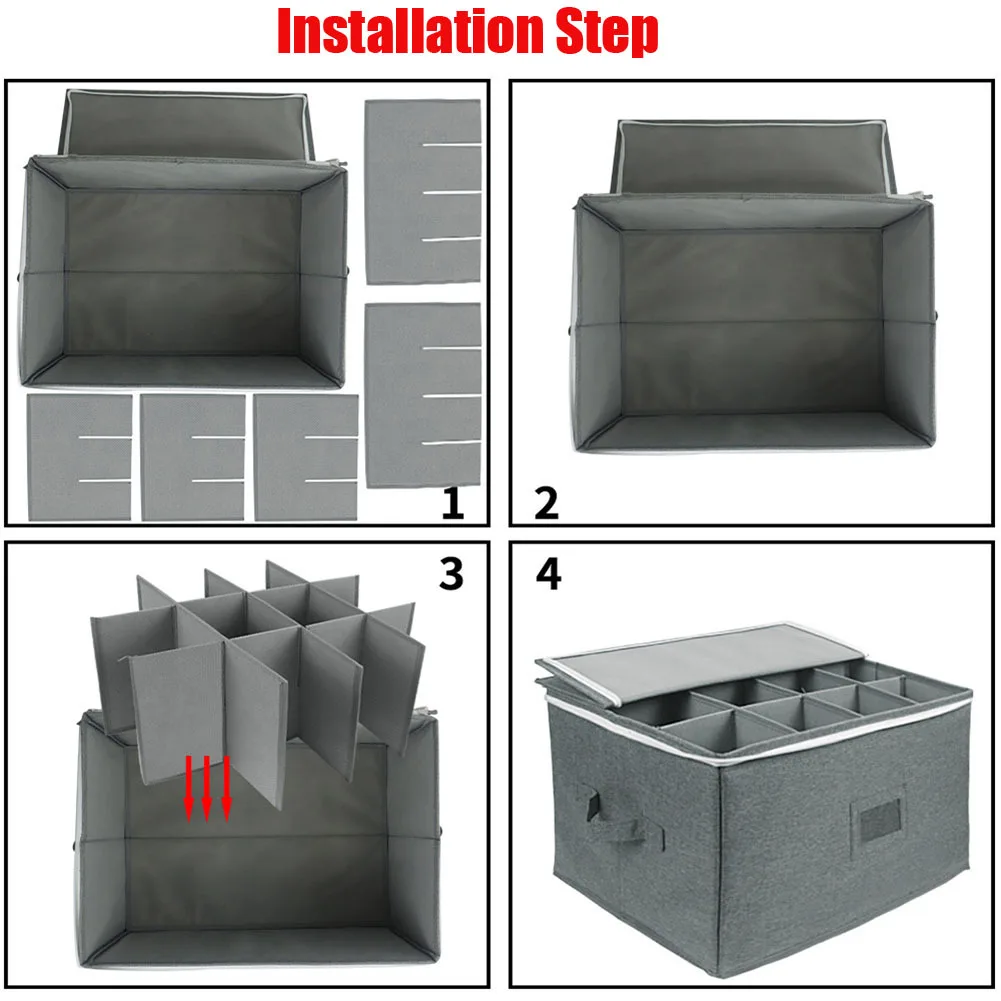 Installation Step

1

2

3

4