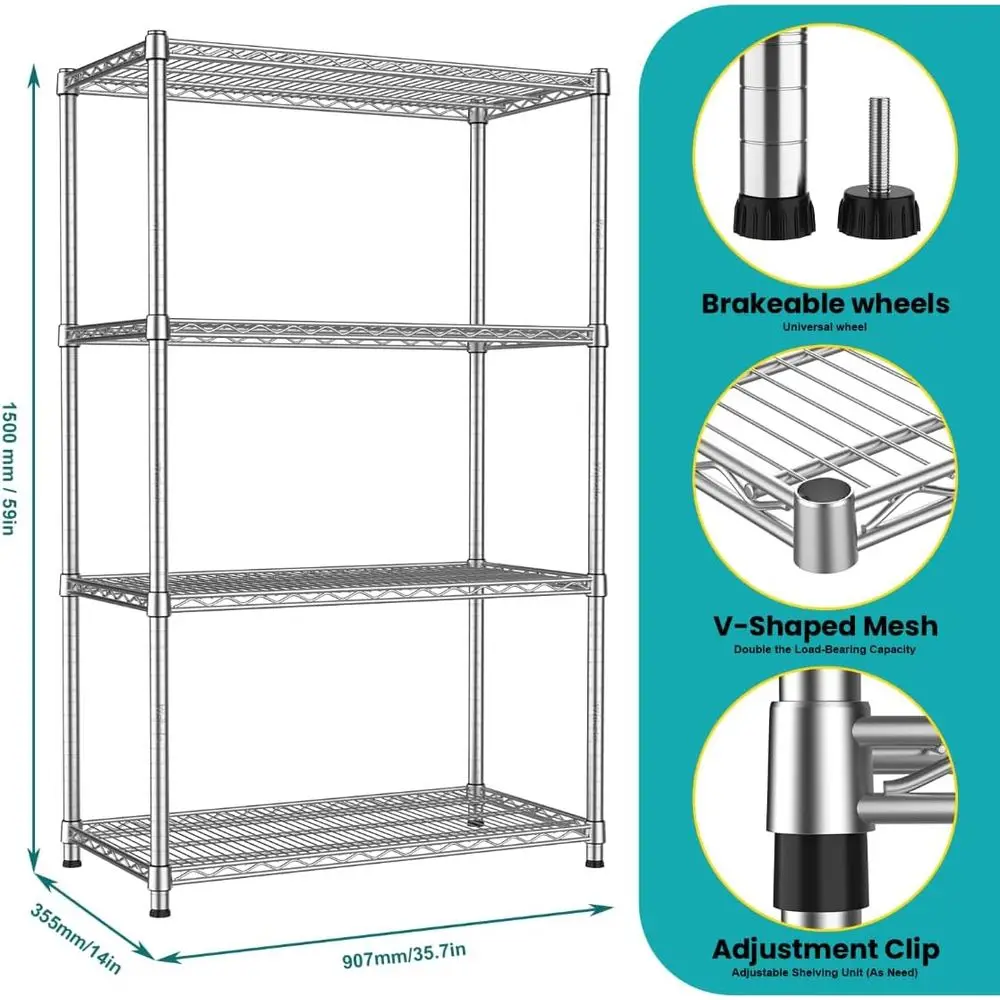 1500 mm / 59in

355mm/14in

907mm/35.7in

Brakeable wheels
Universal wheel

V-Shaped Mesh
Double the Load-Bearing Capacity

Adjustment Clip
Adjustable Shelving Unit (As Need)