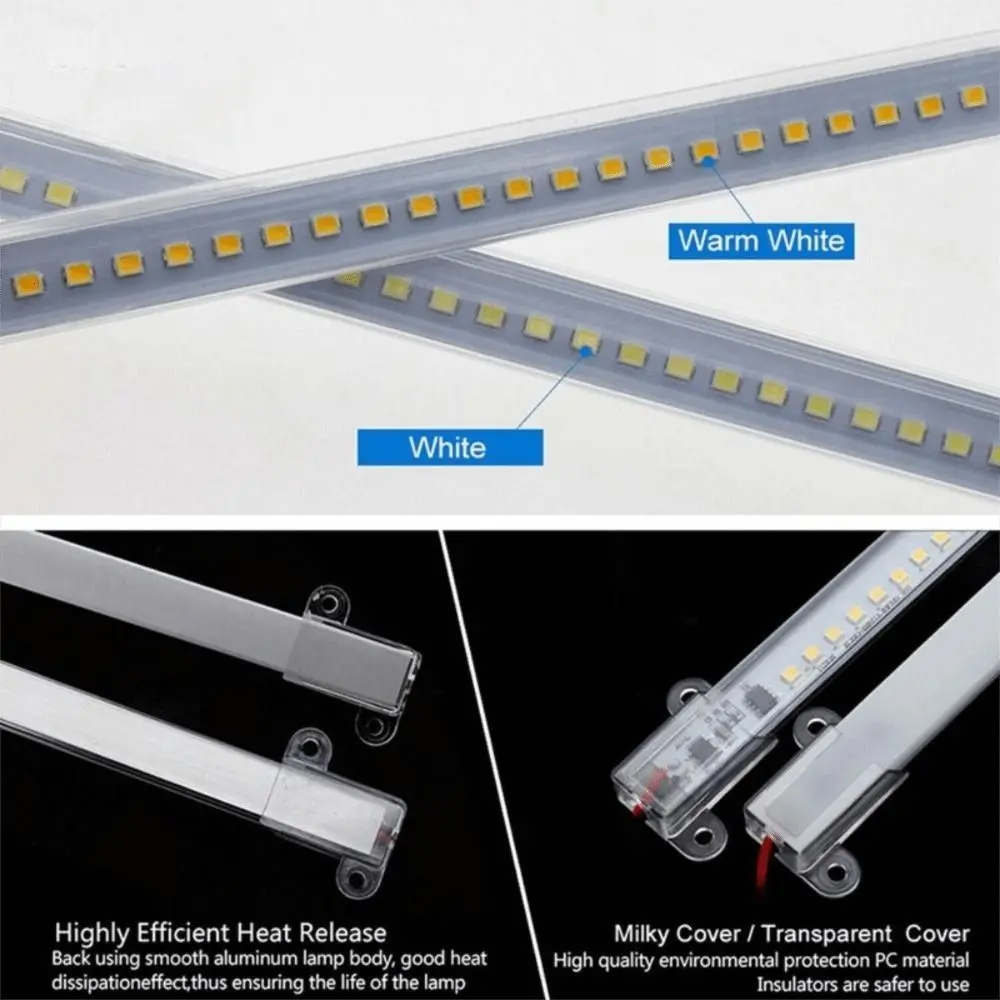 Warm White

White

Highly Efficient Heat Release
Back using smooth aluminum lamp body, good heat dissipationeffect,thus ensuring the life of the lamp

Milky Cover / Transparent Cover
High quality environmental protection PC material
Insulators are safer to use