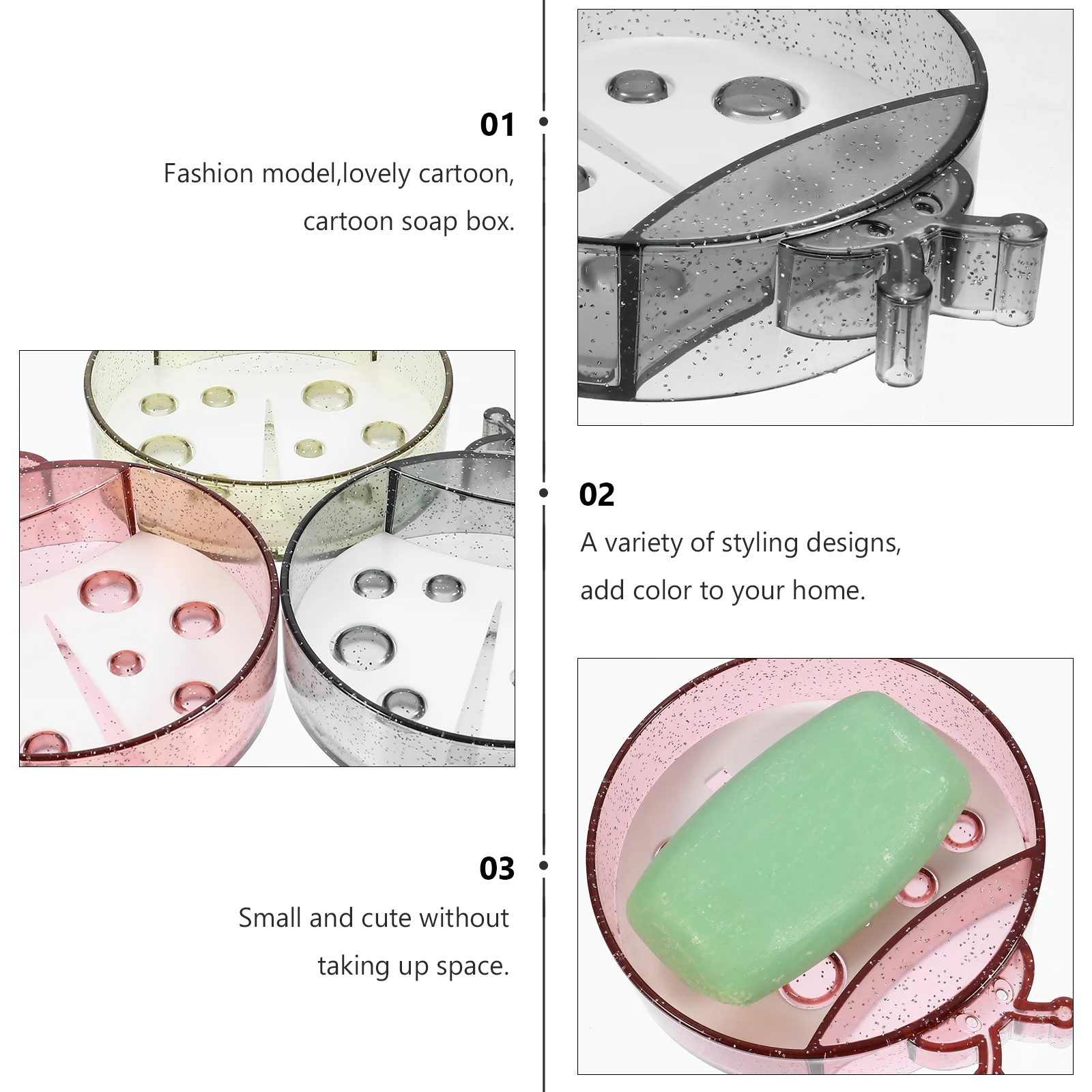 01
Fashion model,lovely cartoon, cartoon soap box.

02
A variety of styling designs, add color to your home.

03
Small and cute without taking up space.