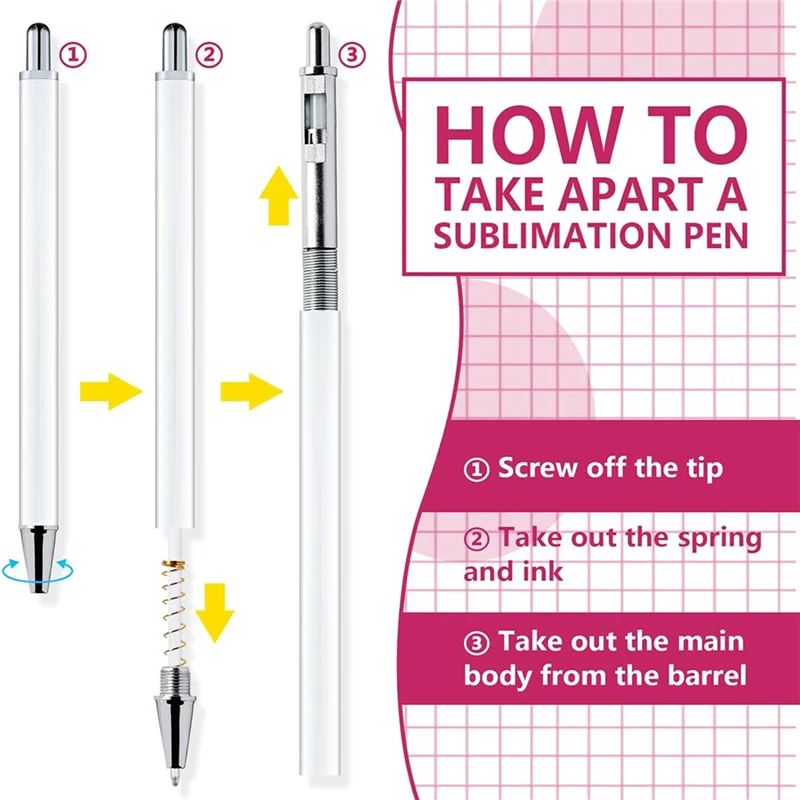 ①

②

③

HOW TO
TAKE APART A
SUBLIMATION PEN

① Screw off the tip

② Take out the spring and ink

③ Take out the main body from the barrel