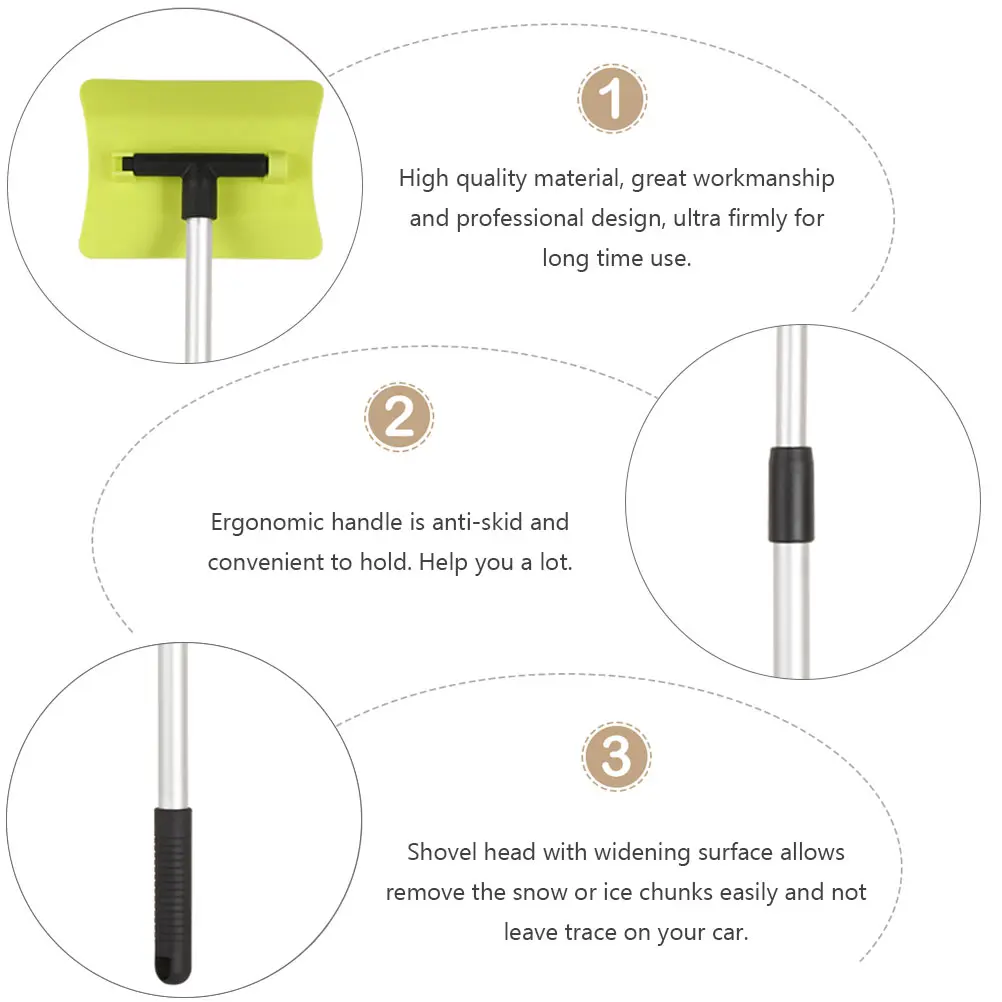 1

High quality material, great workmanship and professional design, ultra firmly for long time use.

2

Ergonomic handle is anti-skid and convenient to hold. Help you a lot.

3

Shovel head with widening surface allows remove the snow or ice chunks easily and not leave trace on your car.