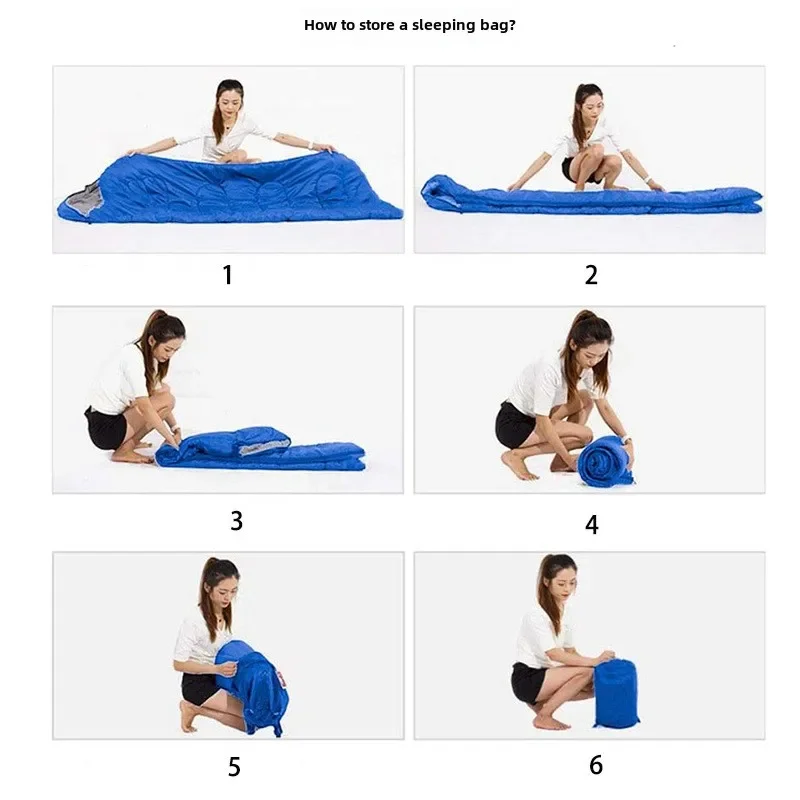 How to store a sleeping bag?

1

2

3

4

5

6