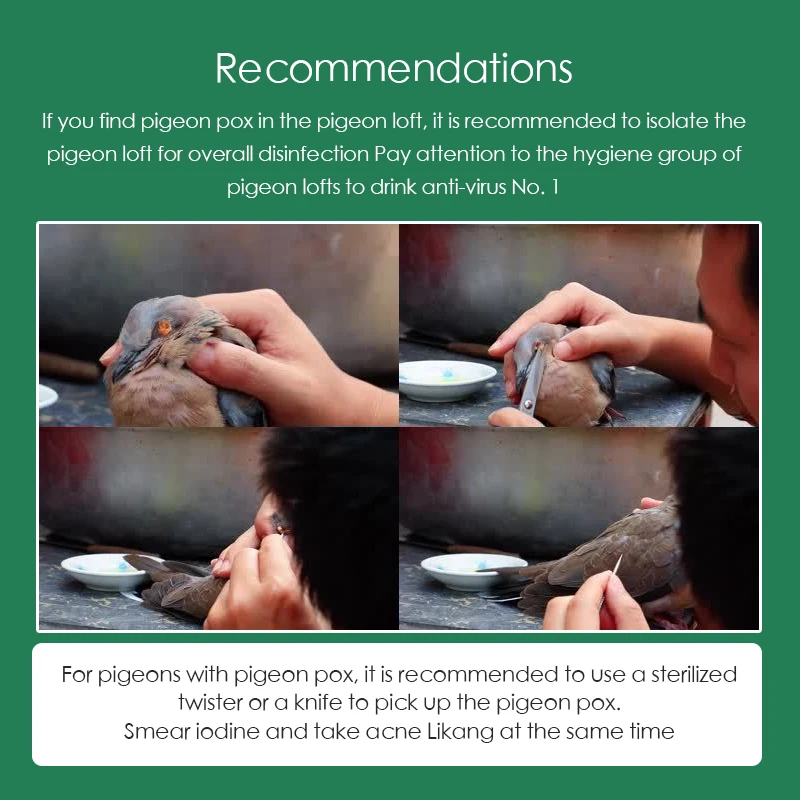 Recommendations

If you find pigeon pox in the pigeon loft, it is recommended to isolate the pigeon loft for overall disinfection Pay attention to the hygiene group of pigeon lofts to drink anti-virus No. 1

For pigeons with pigeon pox, it is recommended to use a sterilized twister or a knife to pick up the pigeon pox.
Smear iodine and take acne Likang at the same time