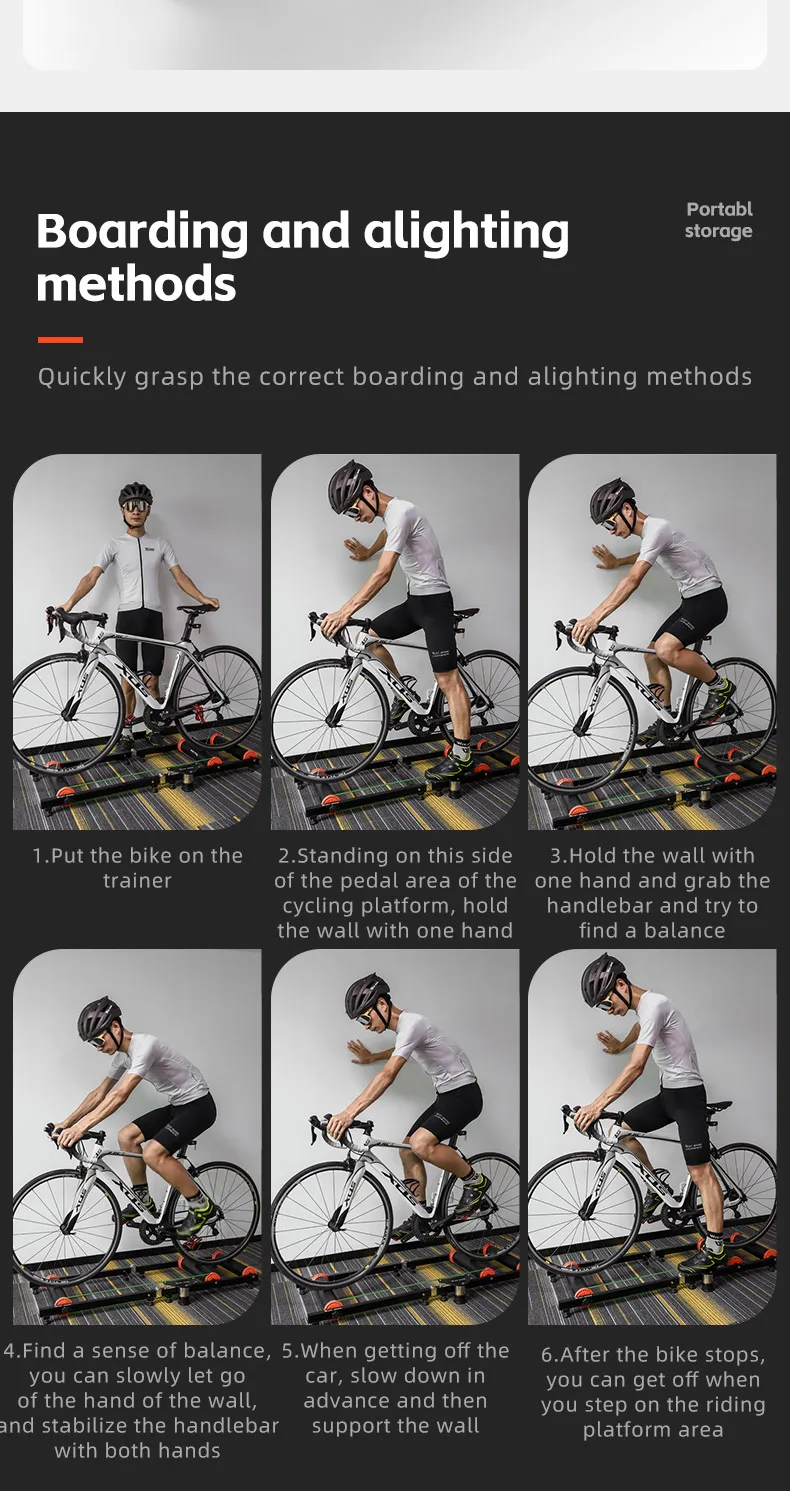 Boarding and alighting methods

Portabl storage

Quickly grasp the correct boarding and alighting methods

1.Put the bike on the trainer

2.Standing on this side of the pedal area of the cycling platform, hold the wall with one hand

3.Hold the wall with one hand and grab the handlebar and try to find a balance

4.Find a sense of balance, you can slowly let go of the hand of the wall, and stabilize the handlebar with both hands

5.When getting off the car, slow down in advance and then support the wall

6.After the bike stops, you can get off when you step on the riding platform area