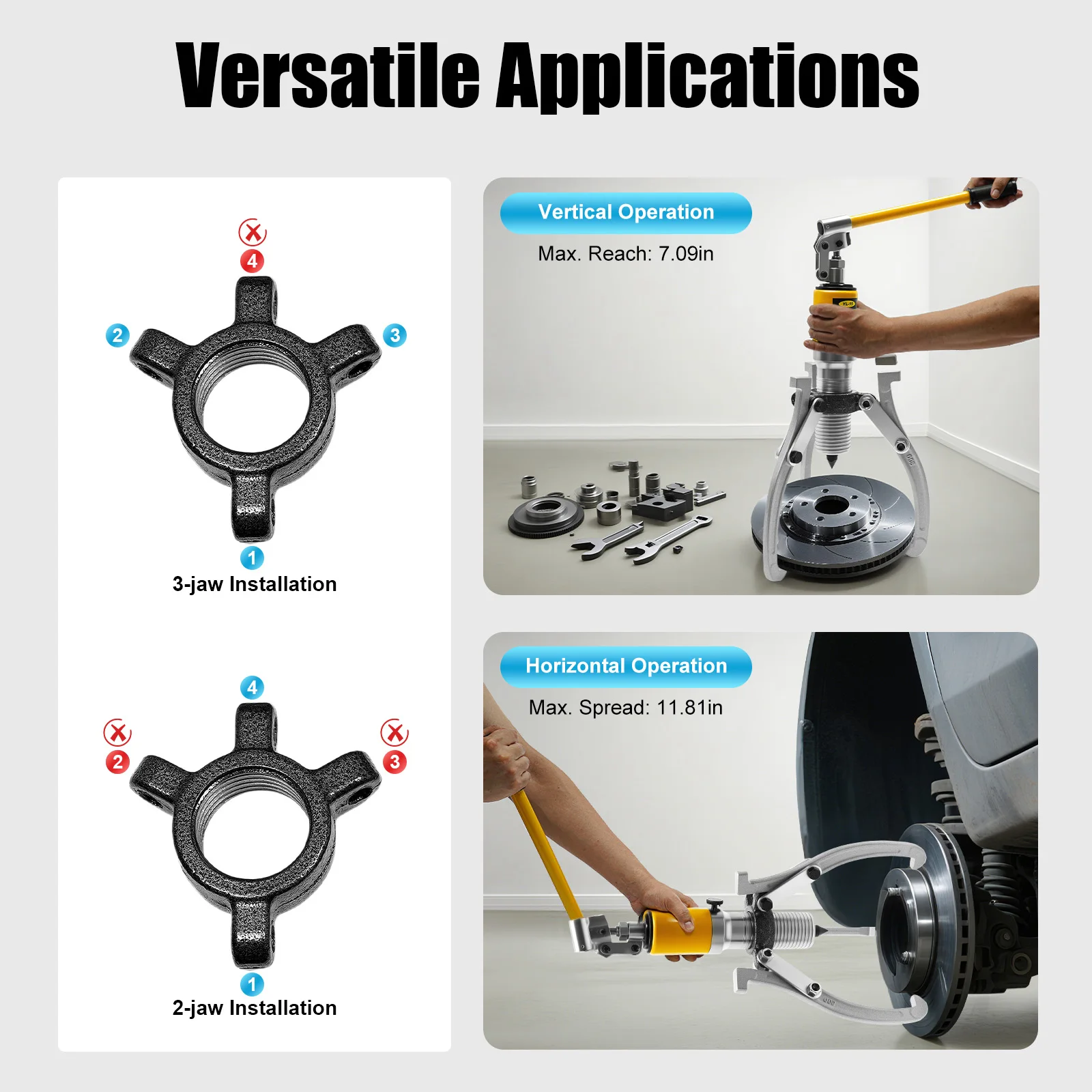 Versatile Applications

4

2

3

1

3-jaw Installation

4

2

3

1

2-jaw Installation

Vertical Operation

Max. Reach: 7.09in

Horizontal Operation

Max. Spread: 11.81in