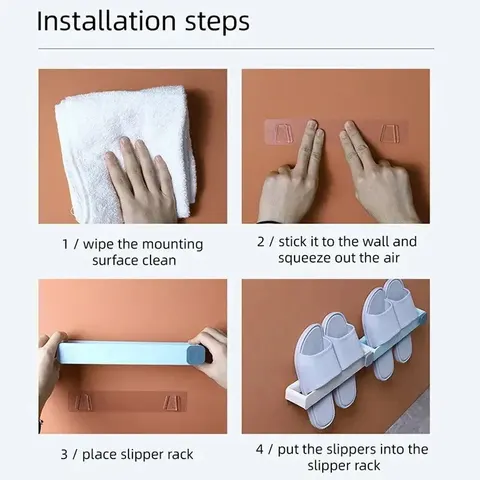 Installation steps

1 / wipe the mounting surface clean

2 / stick it to the wall and squeeze out the air

3 / place slipper rack

4 / put the slippers into the slipper rack