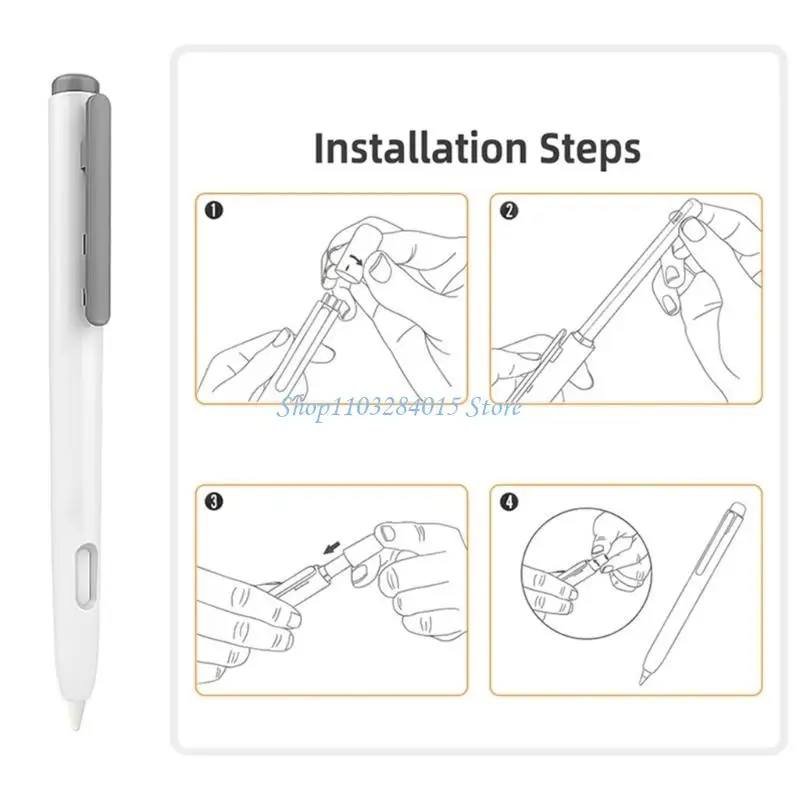 Installation Steps

1

2

Shop1103284015 Store

3

4