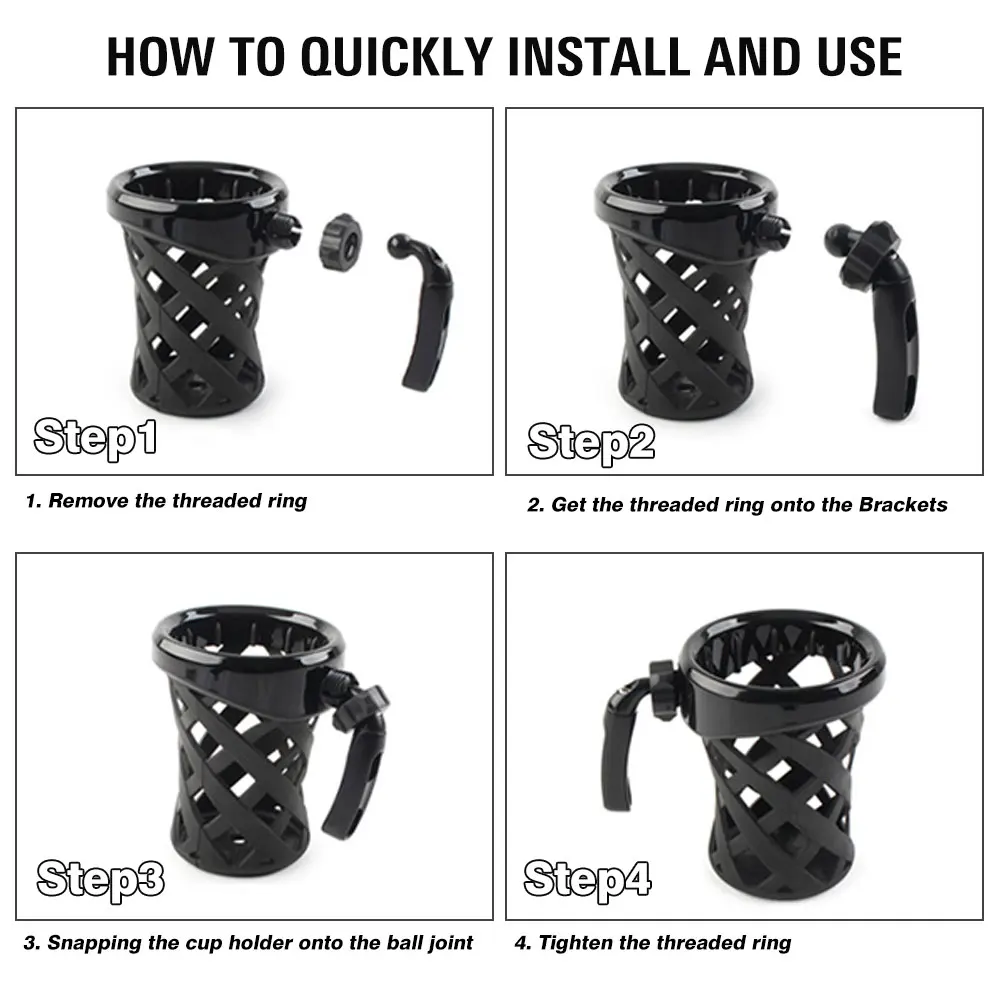 HOW TO QUICKLY INSTALL AND USE

Step1

1. Remove the threaded ring

Step2

2. Get the threaded ring onto the Brackets

Step3

3. Snapping the cup holder onto the ball joint

Step4

4. Tighten the threaded ring