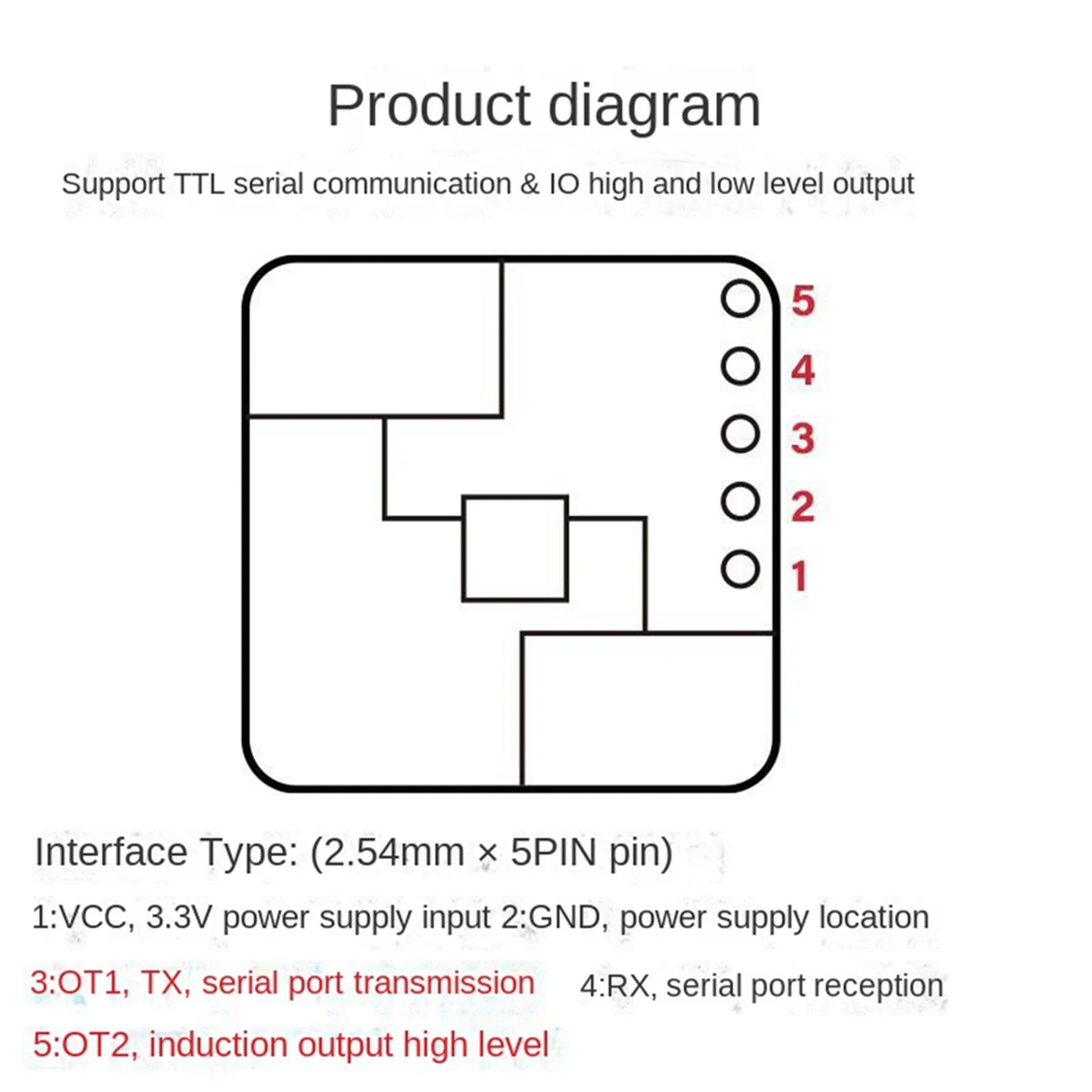 Product diagram

Support TTL serial communication & IO high and low level output

5
4
3
2
1

Interface Type: (2.54mm × 5PIN pin)

1:VCC, 3.3V power supply input 2:GND, power supply location

3:OT1, TX, serial port transmission 4:RX, serial port reception

5:OT2, induction output high level