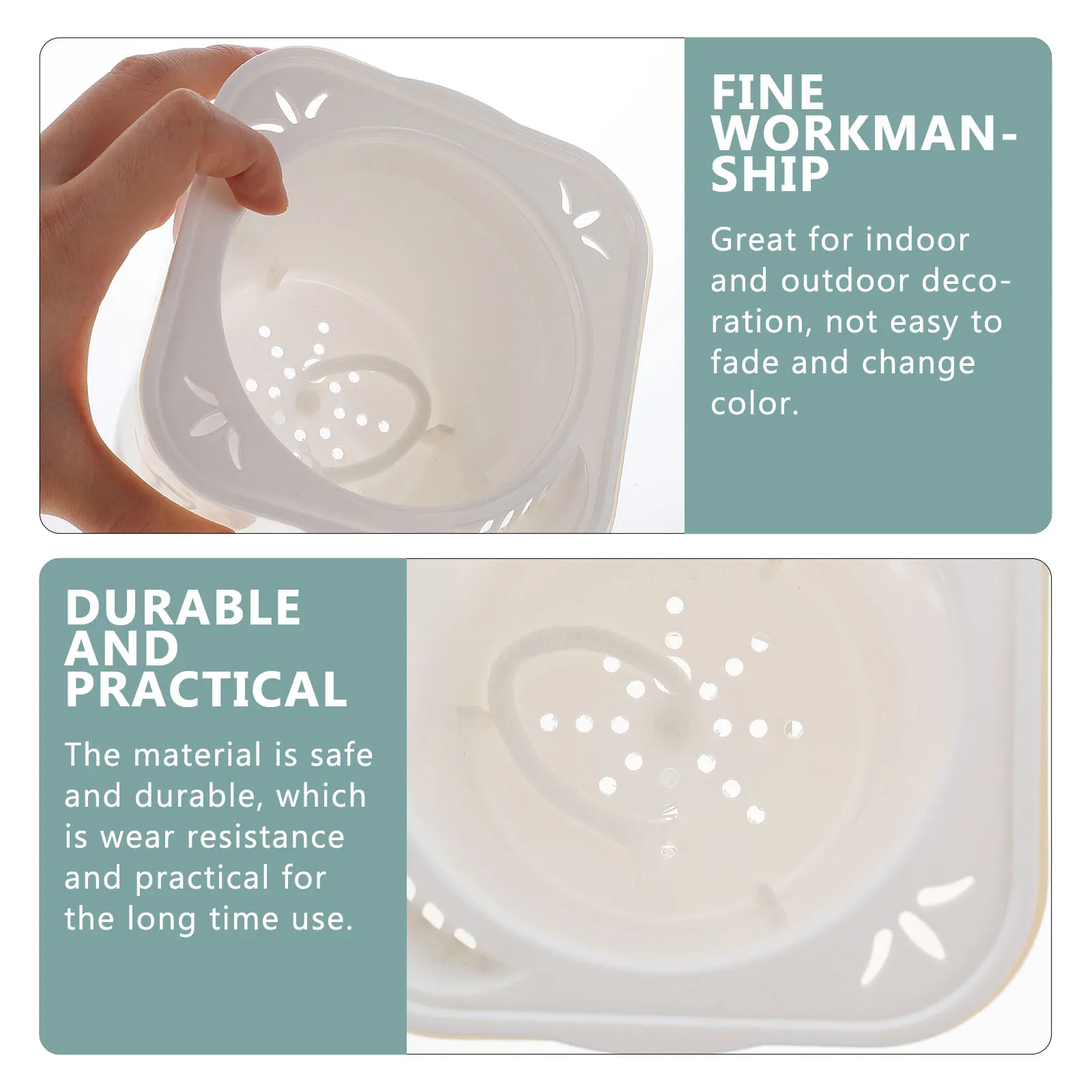 FINE WORKMANSHIP

Great for indoor and outdoor decoration, not easy to fade and change color.

DURABLE AND PRACTICAL

The material is safe and durable, which is wear resistance and practical for the long time use.