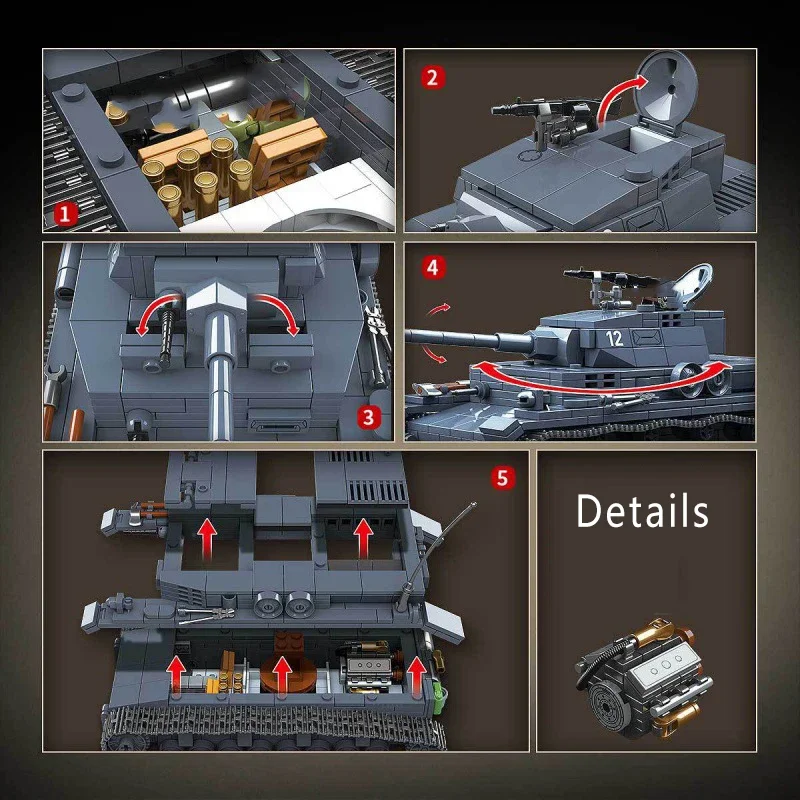 1

2

3

4

12

5

Details