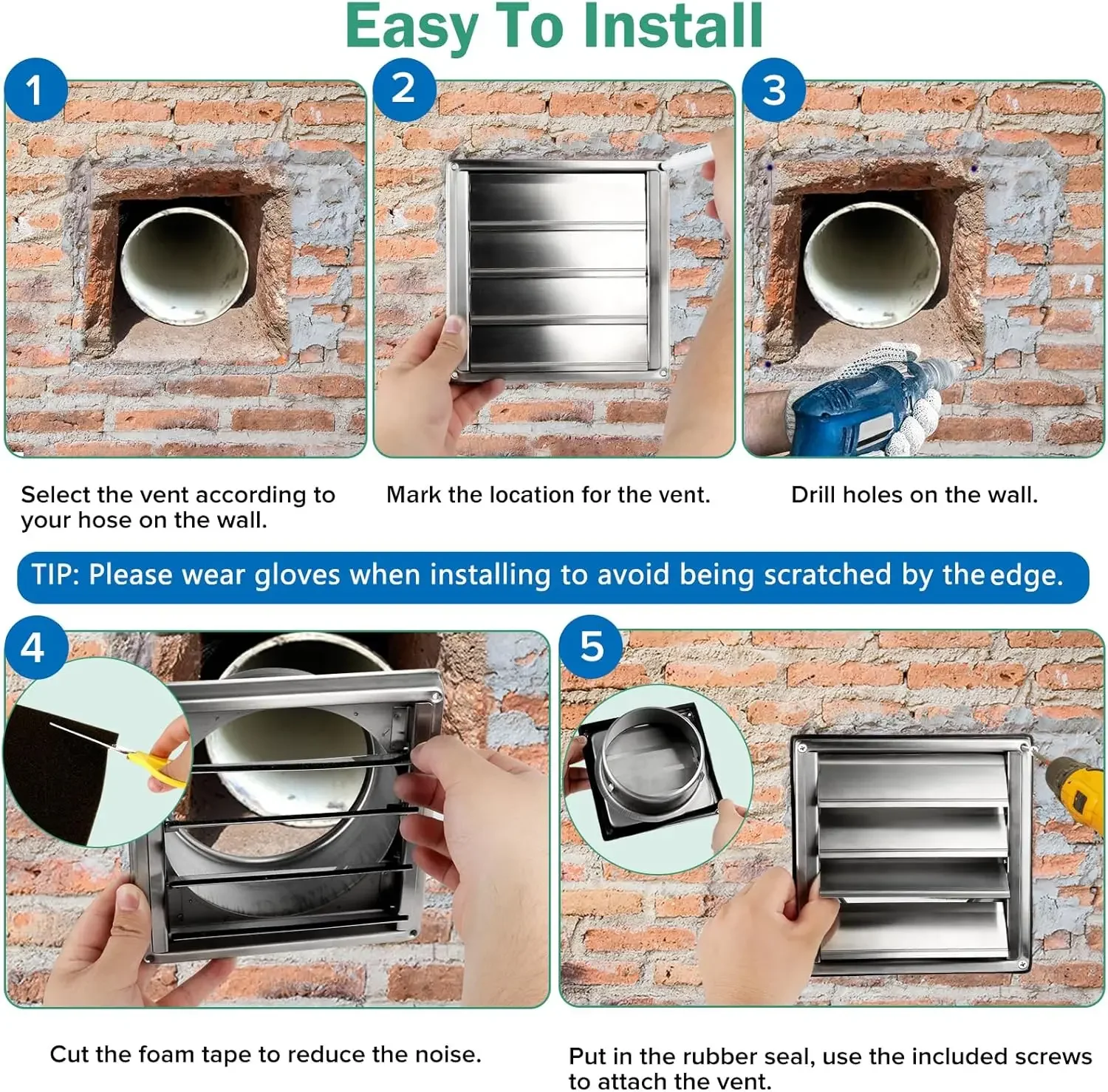 Easy To Install

1

2

3

Select the vent according to your hose on the wall.

Mark the location for the vent.

Drill holes on the wall.

TIP: Please wear gloves when installing to avoid being scratched by the edge.

4

5

Cut the foam tape to reduce the noise.

Put in the rubber seal, use the included screws to attach the vent.