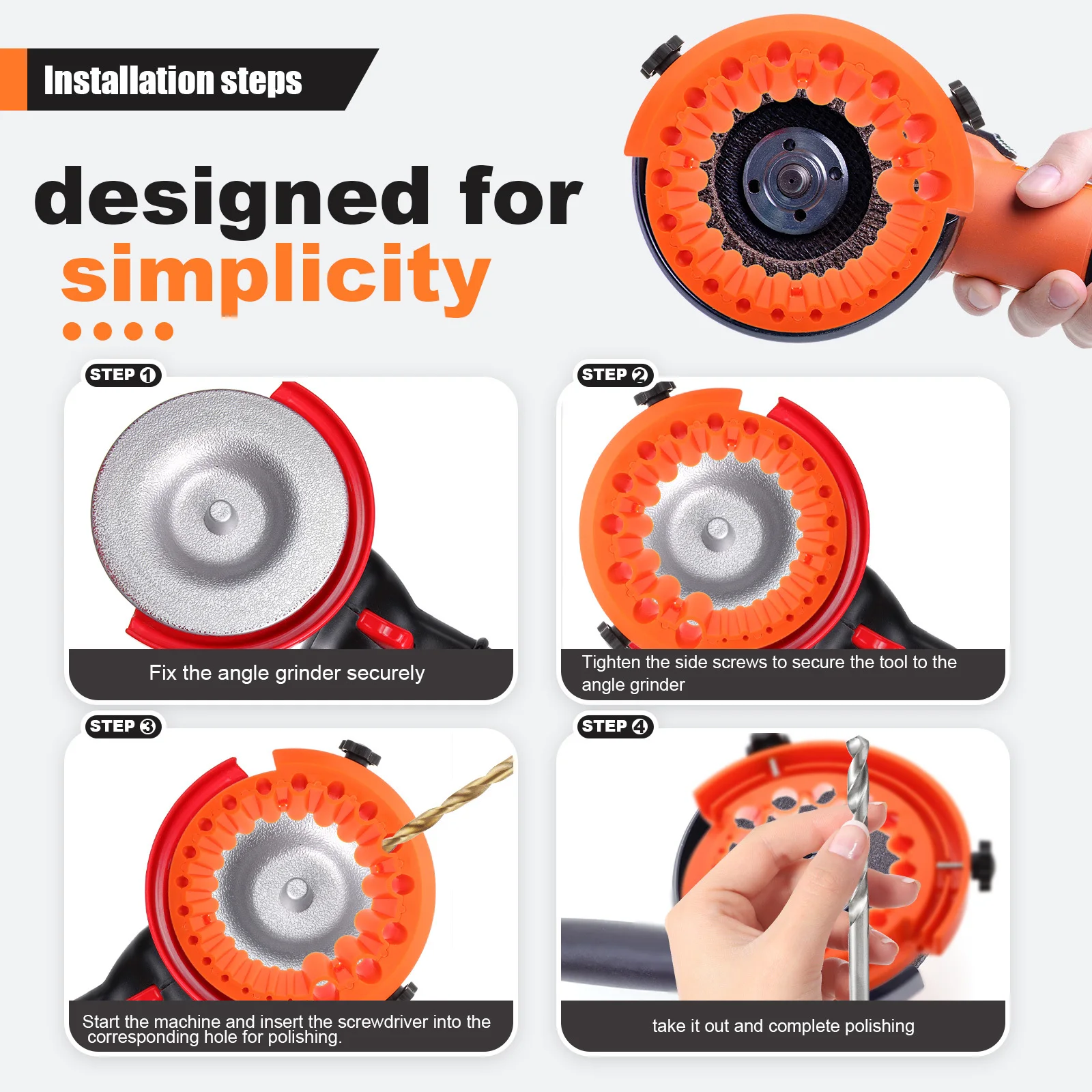 Installation steps

designed for simplicity

STEP 1

Fix the angle grinder securely

STEP 2

Tighten the side screws to secure the tool to the angle grinder

STEP 3

Start the machine and insert the screwdriver into the corresponding hole for polishing.

STEP 4

take it out and complete polishing