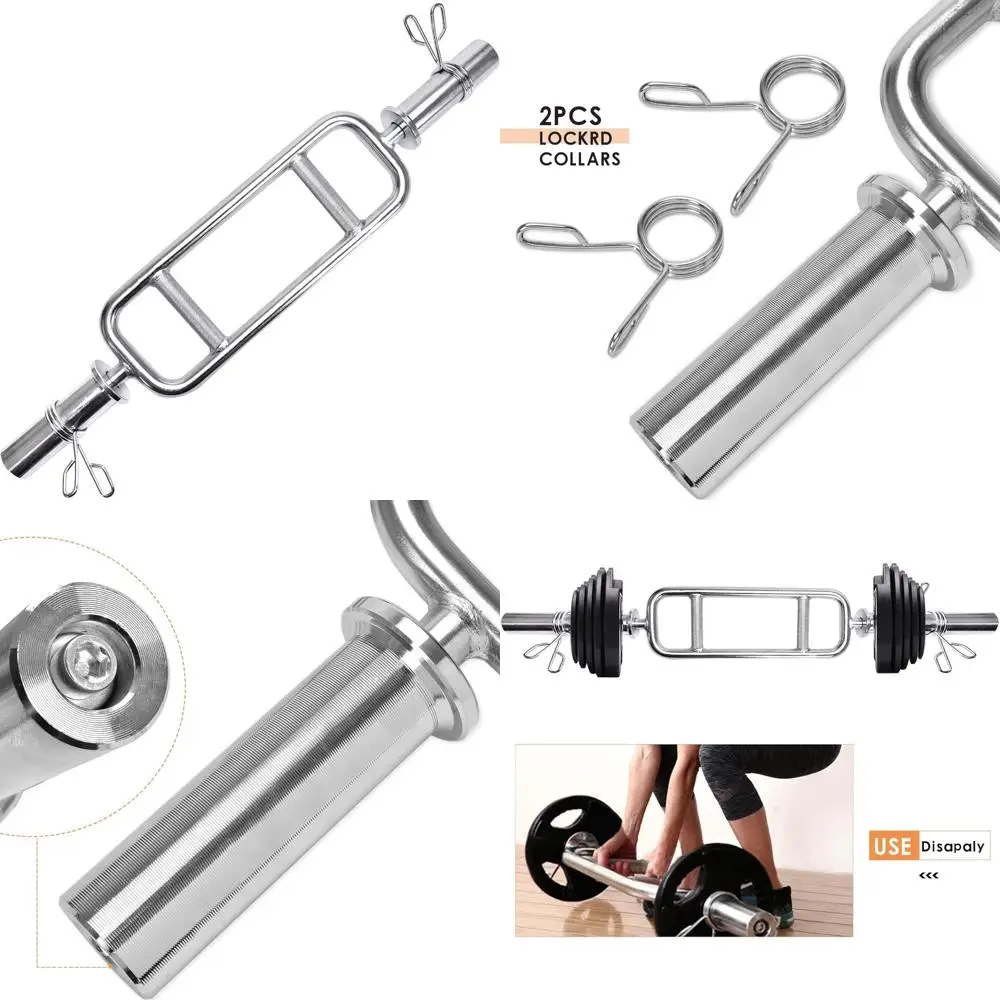 2PCS
LOCKRD
COLLARS

USE Disapaly
<<<