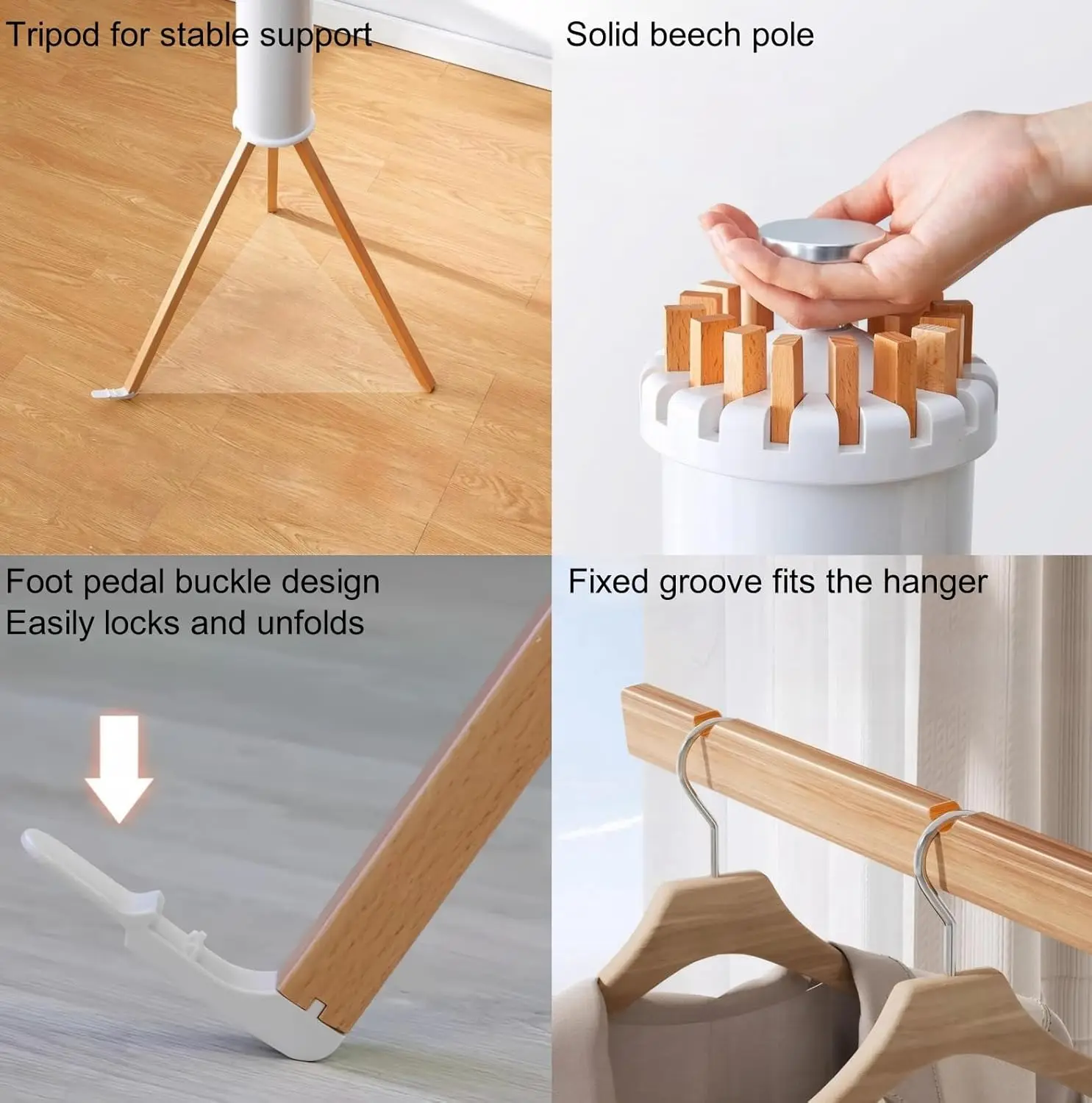 Tripod for stable support

Solid beech pole

Foot pedal buckle design
Easily locks and unfolds

Fixed groove fits the hanger