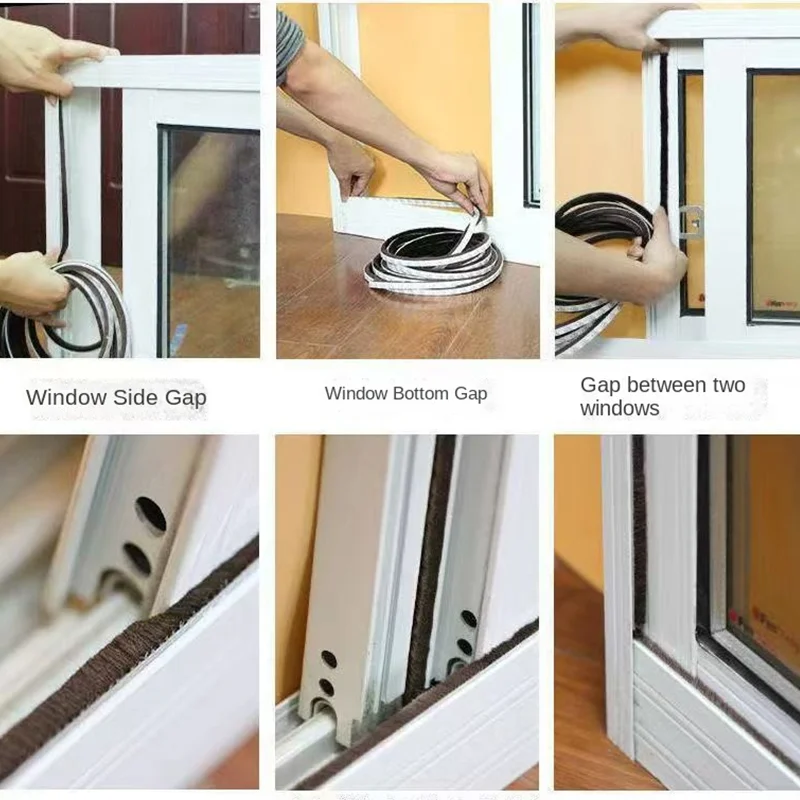 Window Side Gap

Window Bottom Gap

Gap between two windows