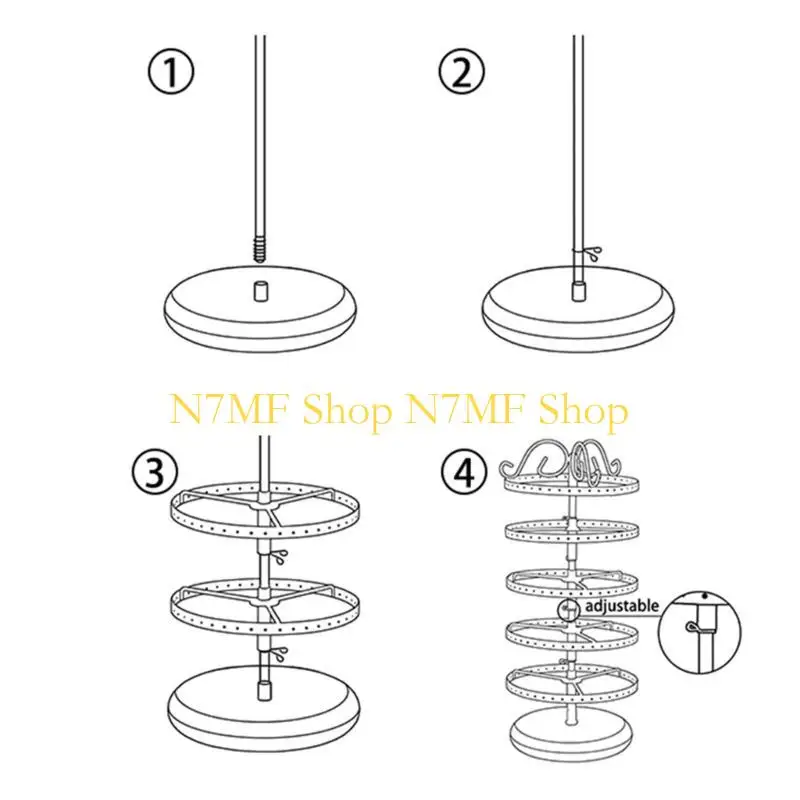 ①
②
N7MF Shop N7MF Shop
③
④
adjustable