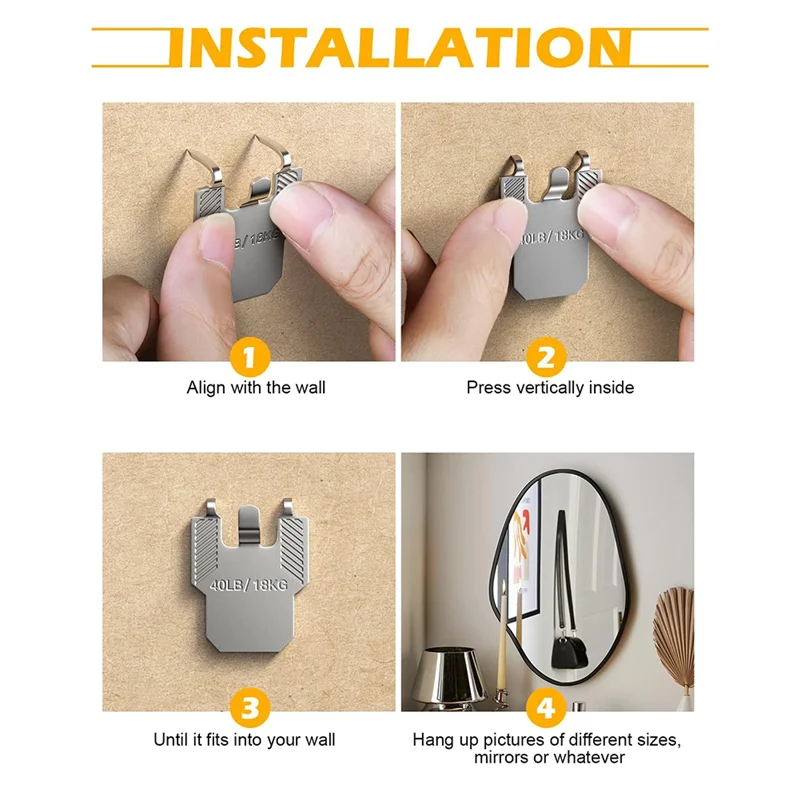 INSTALLATION

LB/18KG

1

Align with the wall

40LB/18KG

2

Press vertically inside

40LB/18KG

3

Until it fits into your wall

4

Hang up pictures of different sizes, mirrors or whatever