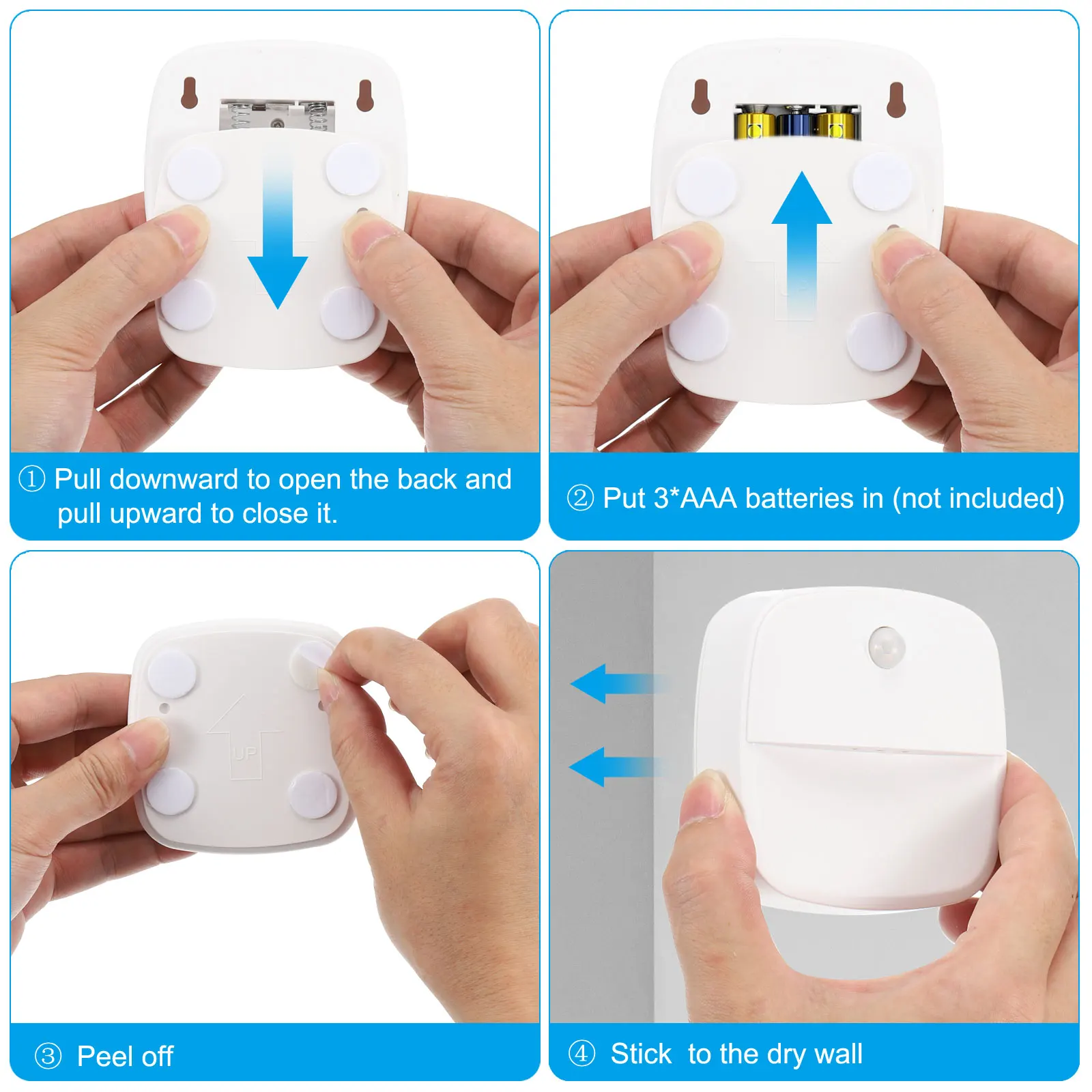 ① Pull downward to open the back and pull upward to close it.

② Put 3*AAA batteries in (not included)

UP

③ Peel off

④ Stick to the dry wall