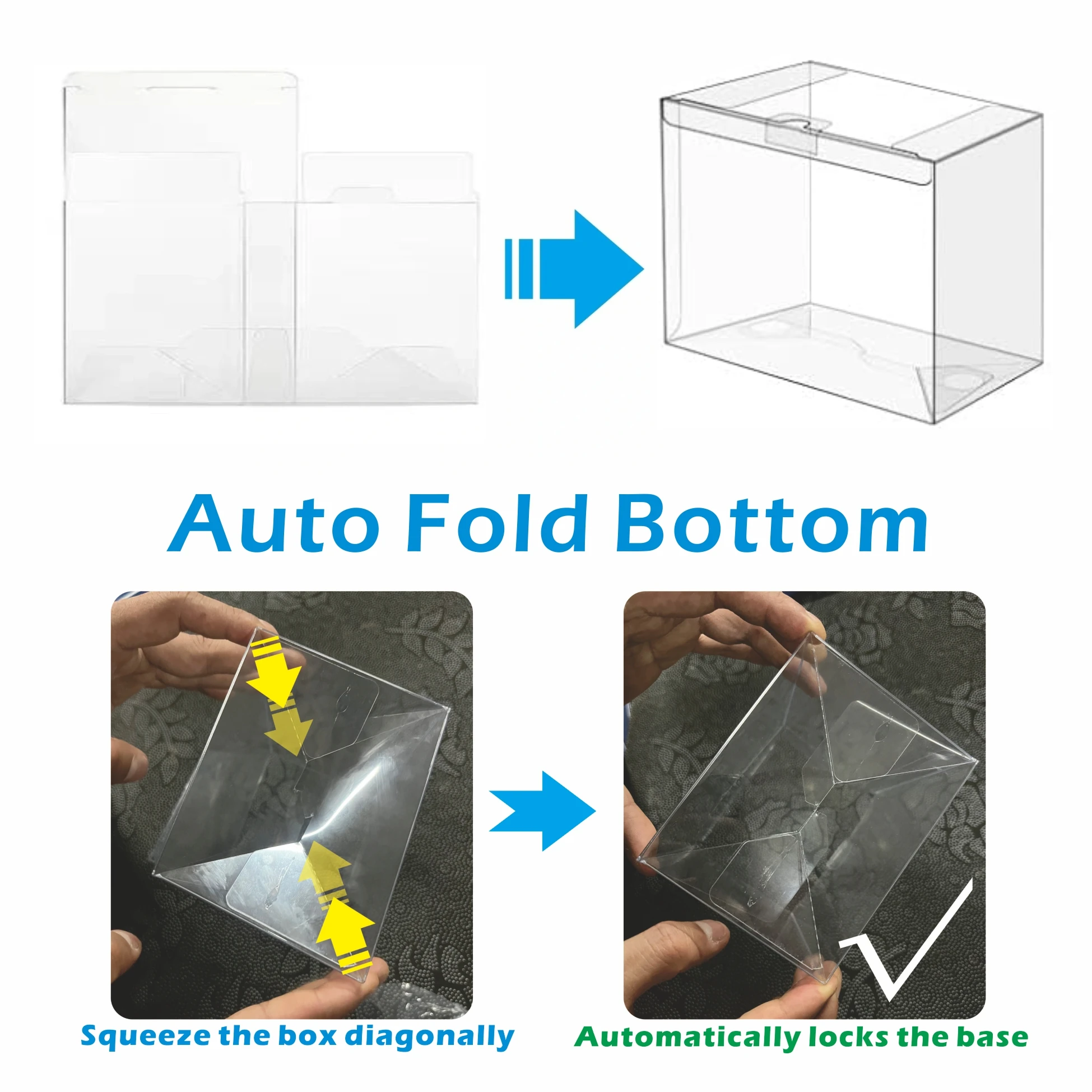 Auto Fold Bottom

Squeeze the box diagonally

Automatically locks the base