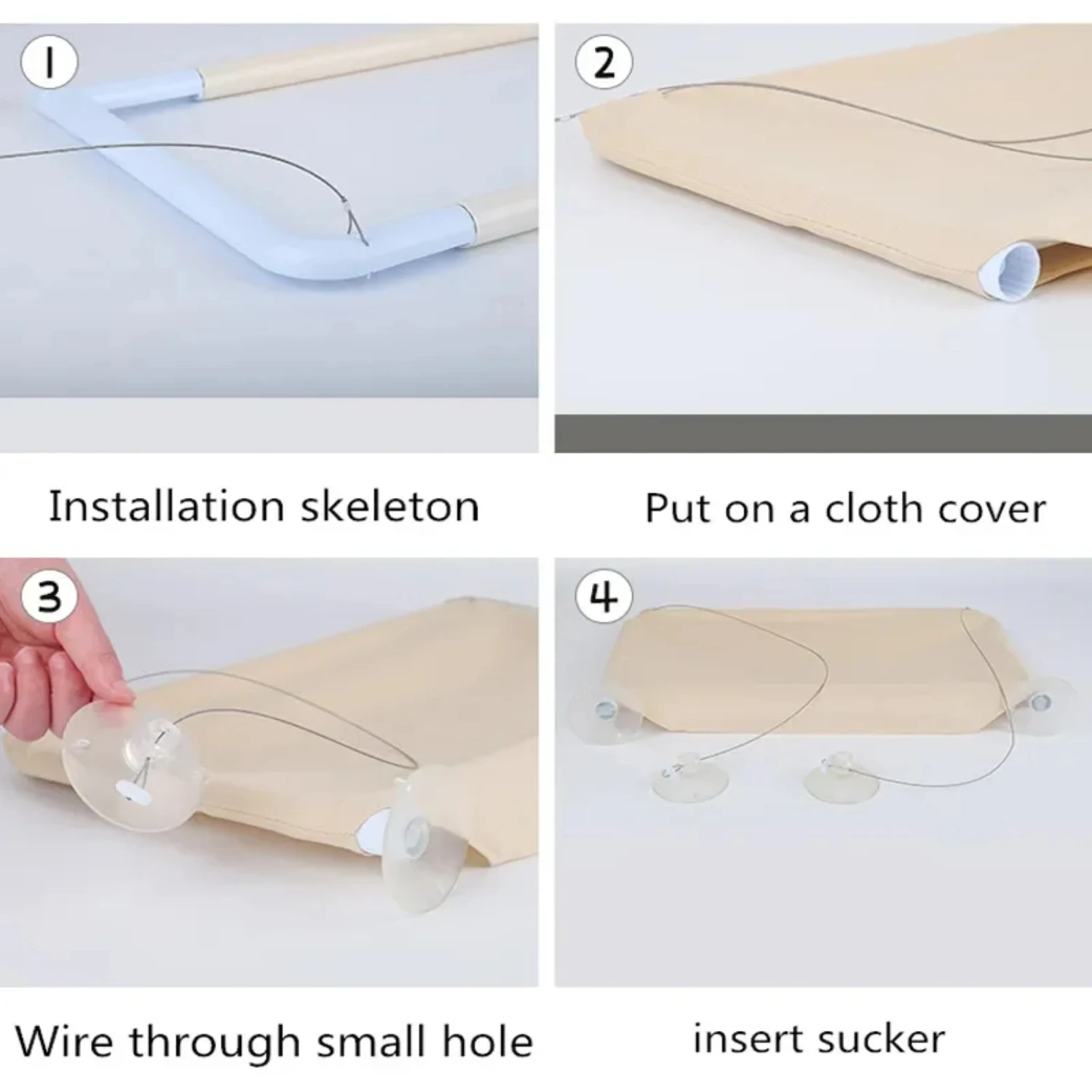 1

Installation skeleton

2

Put on a cloth cover

3

Wire through small hole

4

insert sucker