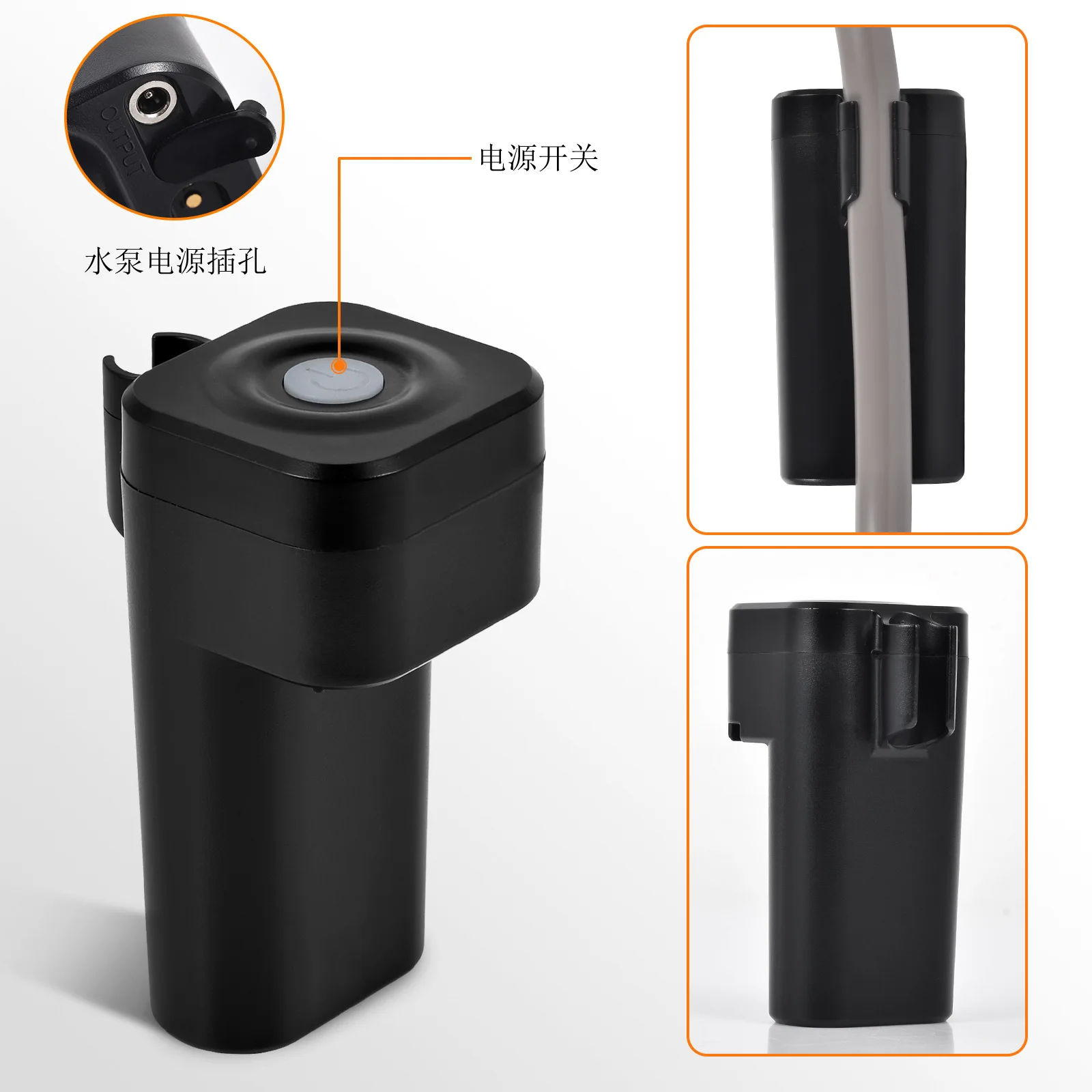 OUTPUT

水泵电源插孔

电源开关