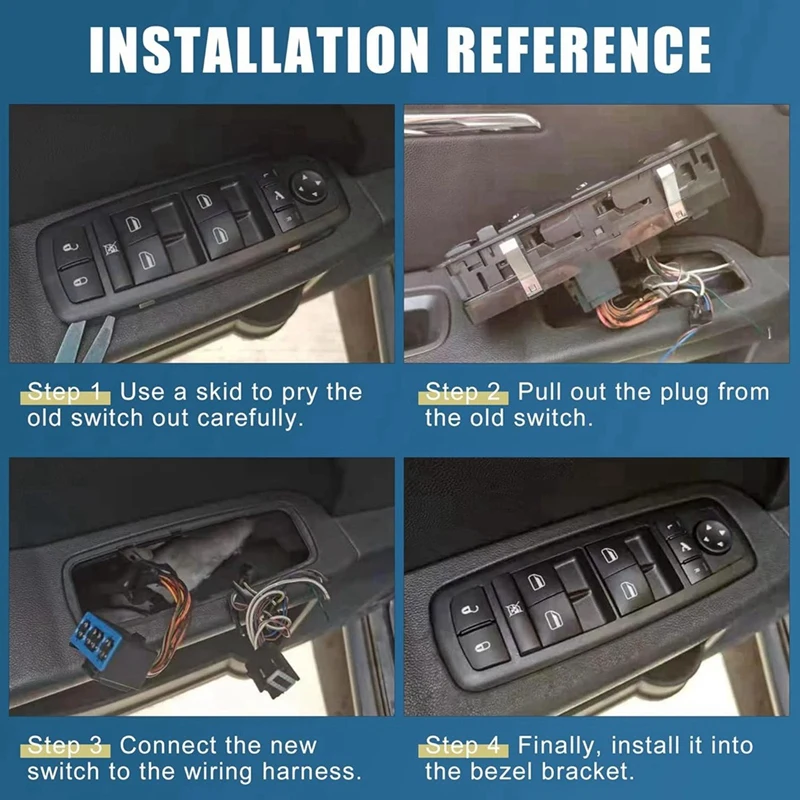 INSTALLATION REFERENCE

Step 1 Use a skid to pry the old switch out carefully.

Step 2 Pull out the plug from the old switch.

Step 3 Connect the new switch to the wiring harness.

Step 4 Finally, install it into the bezel bracket.